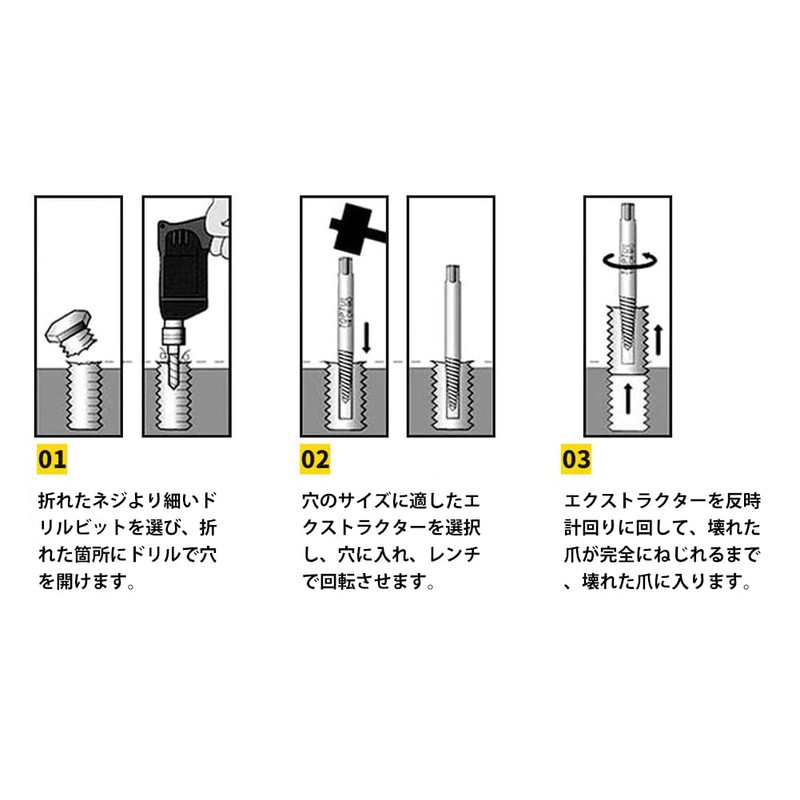 01

折れたネジより細いドリルビットを選び、折れた箇所にドリルで穴を開けます。

02

穴のサイズに適したエクストラクターを選択し、穴に入れ、レンチで回転させます。

03

エクストラクターを反時計回りに回して、壊れた爪が完全にねじれるまで、壊れた爪に入ります。