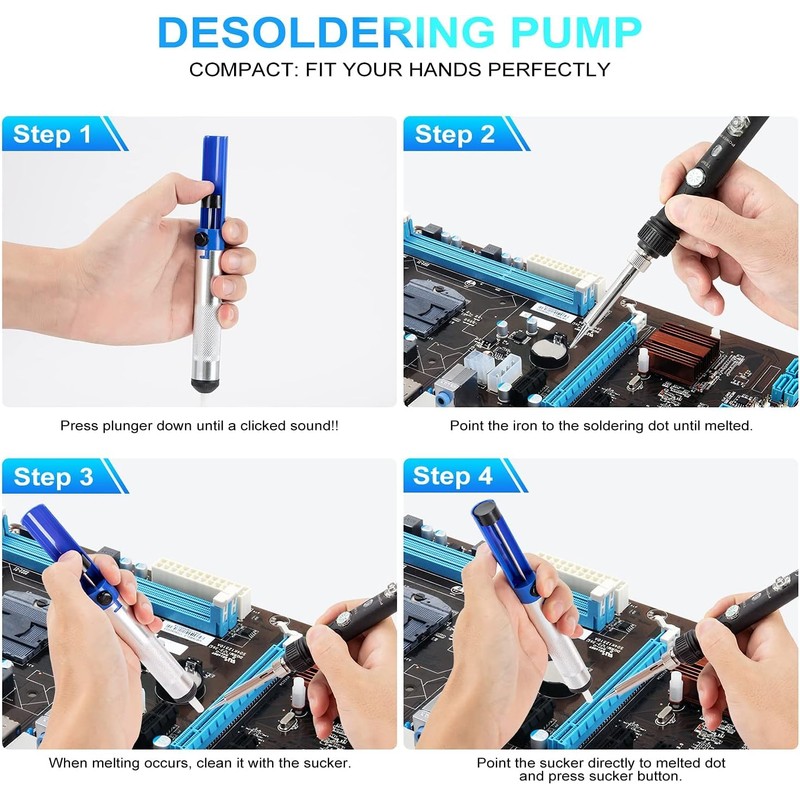 DESOLDERING PUMP

COMPACT: FIT YOUR HANDS PERFECTLY

Step 1

Press plunger down until a clicked sound!!

Step 2

Point the iron to the soldering dot until melted.

Step 3

When melting occurs, clean it with the sucker.

Step 4

Point the sucker directly to melted dot and press sucker button.