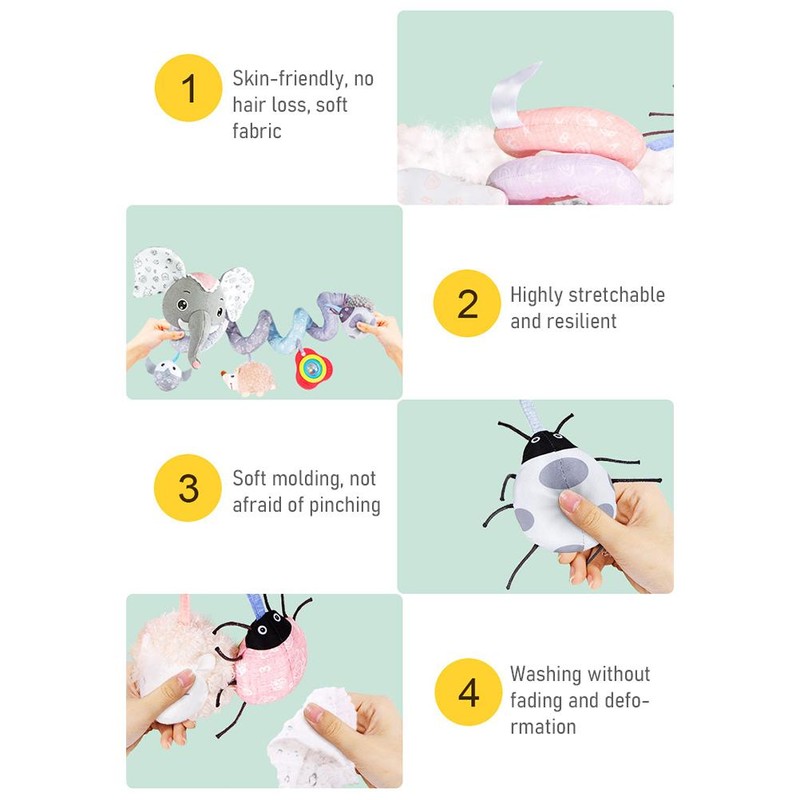 1 Skin-friendly, no hair loss, soft fabric

2 Highly stretchable and resilient

3 Soft molding, not afraid of pinching

4 Washing without fading and deformation