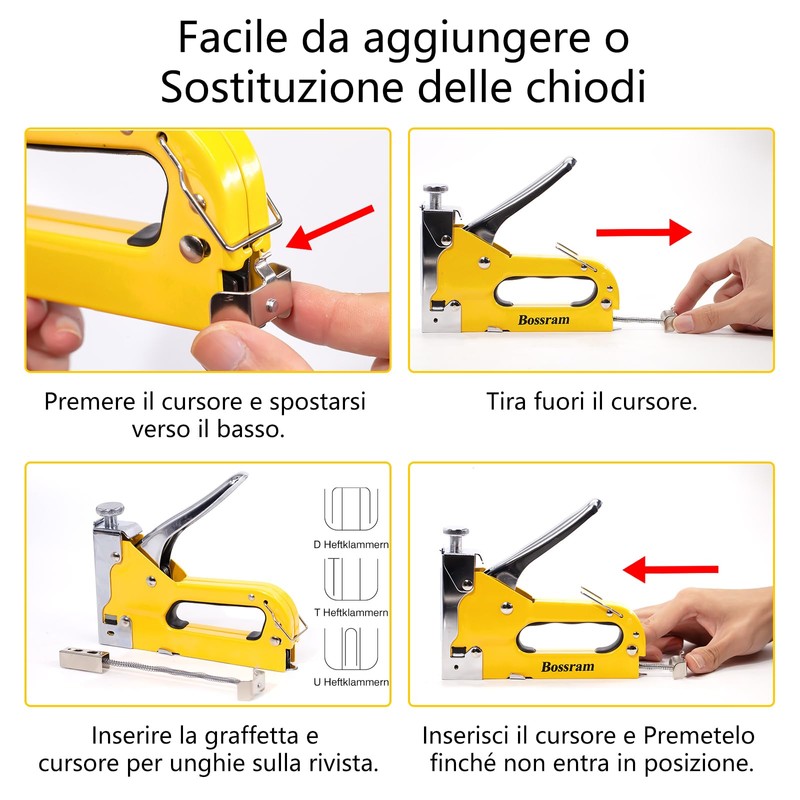 Facile da aggiungere o Sostituzione delle chiodi

Premere il cursore e spostarsi verso il basso.

Bossram

Tira fuori il cursore.

D Heftklammern

T Heftklammern

U Heftklammern

Inserire la graffetta e cursore per unghie sulla rivista.

Bossram

Inserisci il cursore e Premetelo finché non entra in posizione.