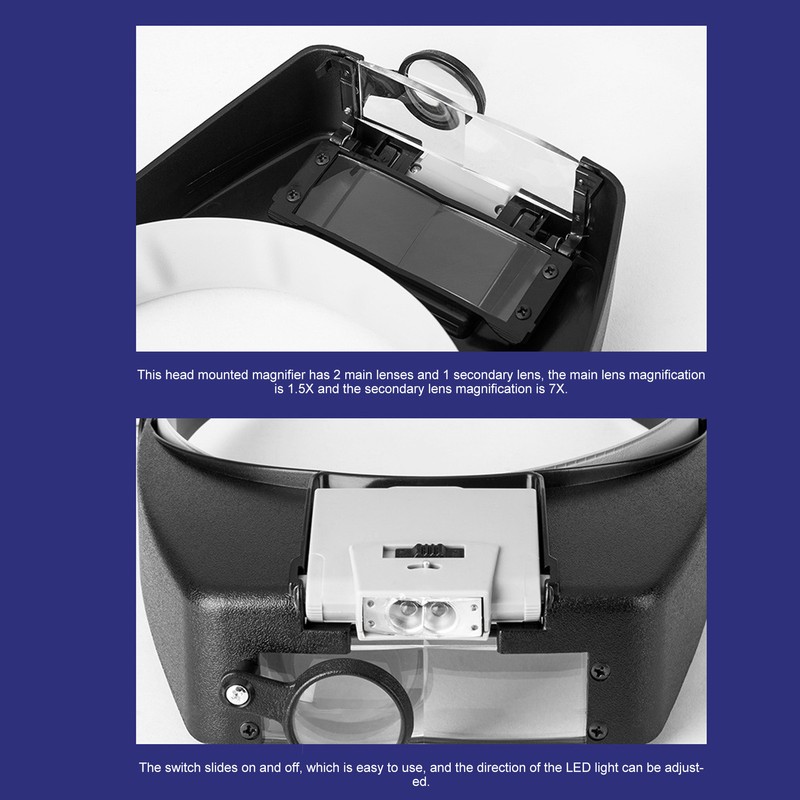 This head mounted magnifier has 2 main lenses and 1 secondary lens, the main lens magnification is 1.5X and the secondary lens magnification is 7X.

The switch slides on and off, which is easy to use, and the direction of the LED light can be adjusted.