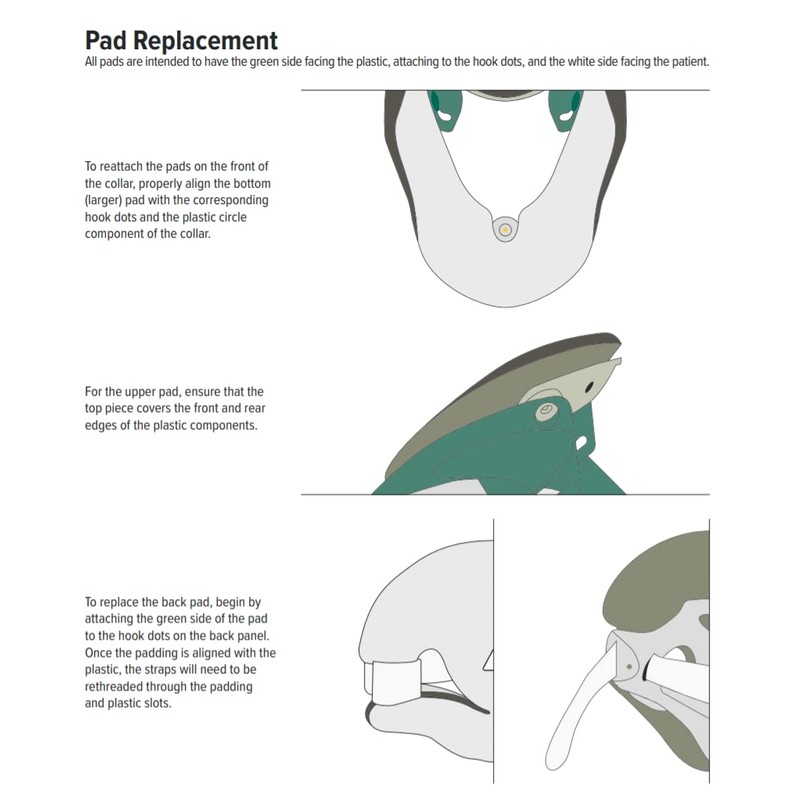 Pad Replacement
All pads are intended to have the green side facing the plastic, attaching to the hook dots, and the white side facing the patient.

To reattach the pads on the front of the collar, properly align the bottom (larger) pad with the corresponding hook dots and the plastic circle component of the collar.

For the upper pad, ensure that the top piece covers the front and rear edges of the plastic components.

To replace the back pad, begin by attaching the green side of the pad to the hook dots on the back panel. Once the padding is aligned with the plastic, the straps will need to be rethreaded through the padding and plastic slots.