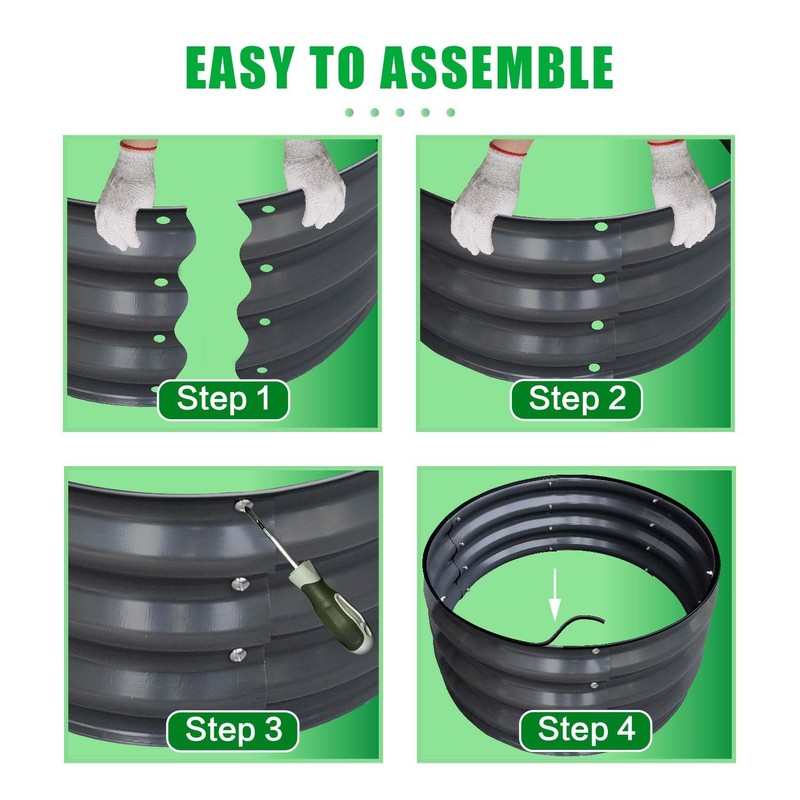 EASY TO ASSEMBLE

Step 1

Step 2

Step 3

Step 4