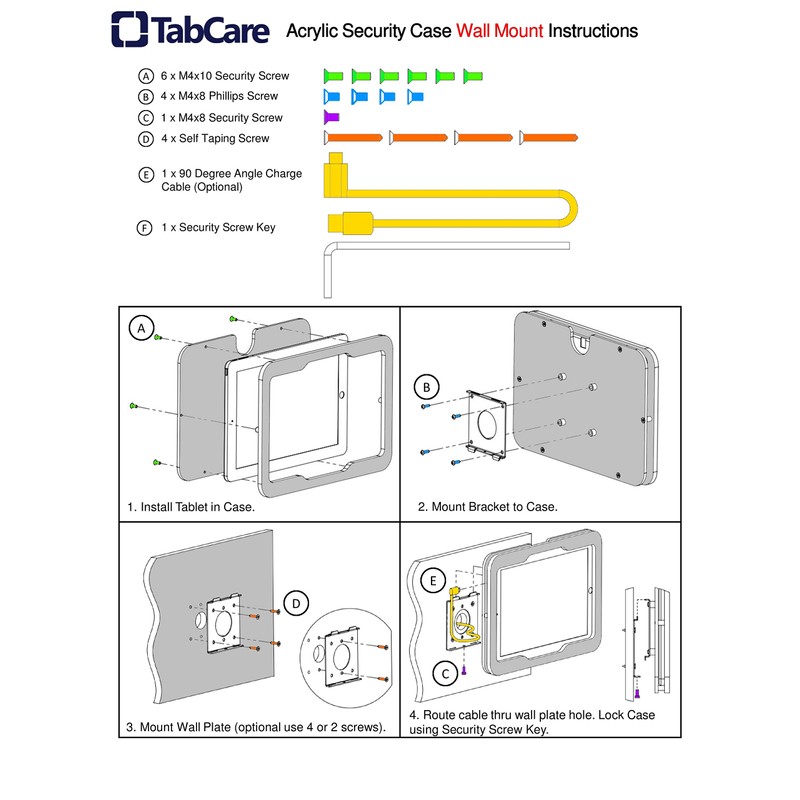 TabCare Acrylic Security Case Wall Mount Instructions

A 6 x M4x10 Security Screw
B 4 x M4x8 Phillips Screw
C 1 x M4x8 Security Screw
D 4 x Self Taping Screw
E 1 x 90 Degree Angle Charge Cable (Optional)
F 1 x Security Screw Key

A

1. Install Tablet in Case.

B

2. Mount Bracket to Case.

D

3. Mount Wall Plate (optional use 4 or 2 screws).

E

C

4. Route cable thru wall plate hole. Lock Case using Security Screw Key.