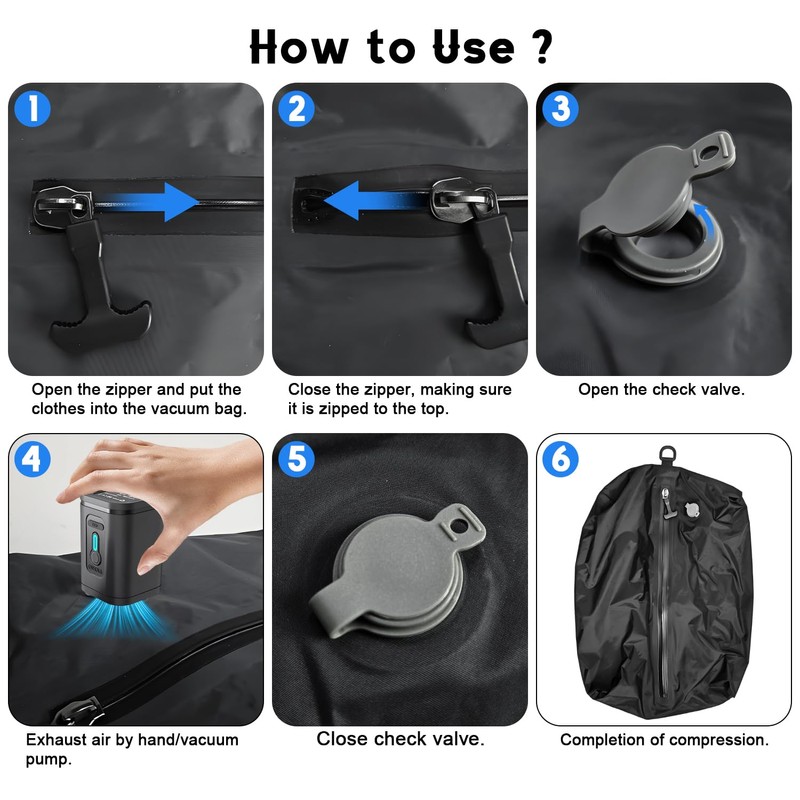 How to Use ?

1

Open the zipper and put the clothes into the vacuum bag.

2

Close the zipper, making sure it is zipped to the top.

3

Open the check valve.

4

Exhaust air by hand/vacuum pump.

5

Close check valve.

6

Completion of compression.