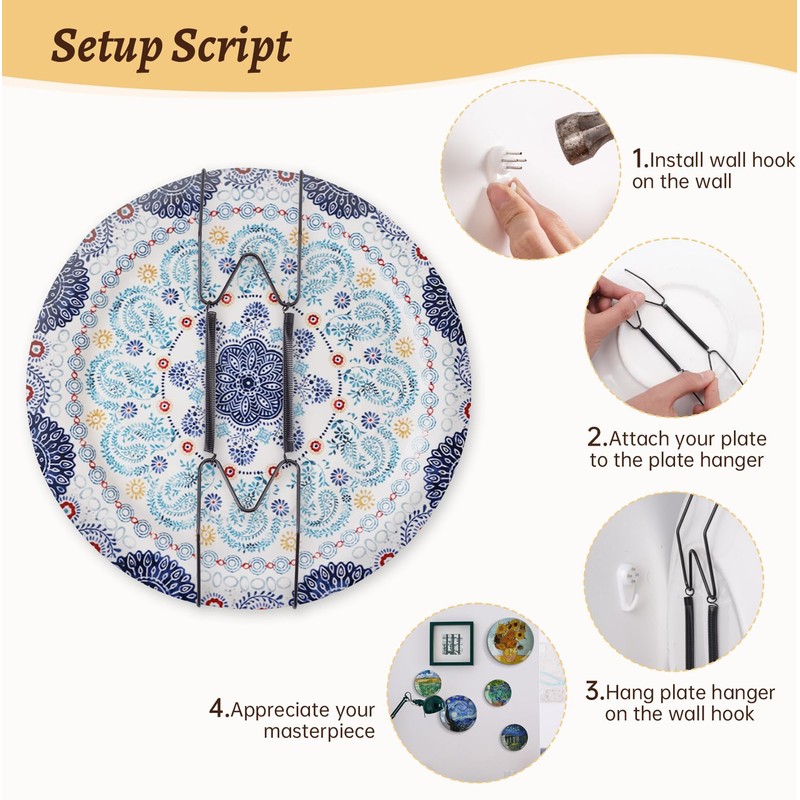 Setup Script

1.Install wall hook on the wall

2.Attach your plate to the plate hanger

3.Hang plate hanger on the wall hook

4.Appreciate your masterpiece