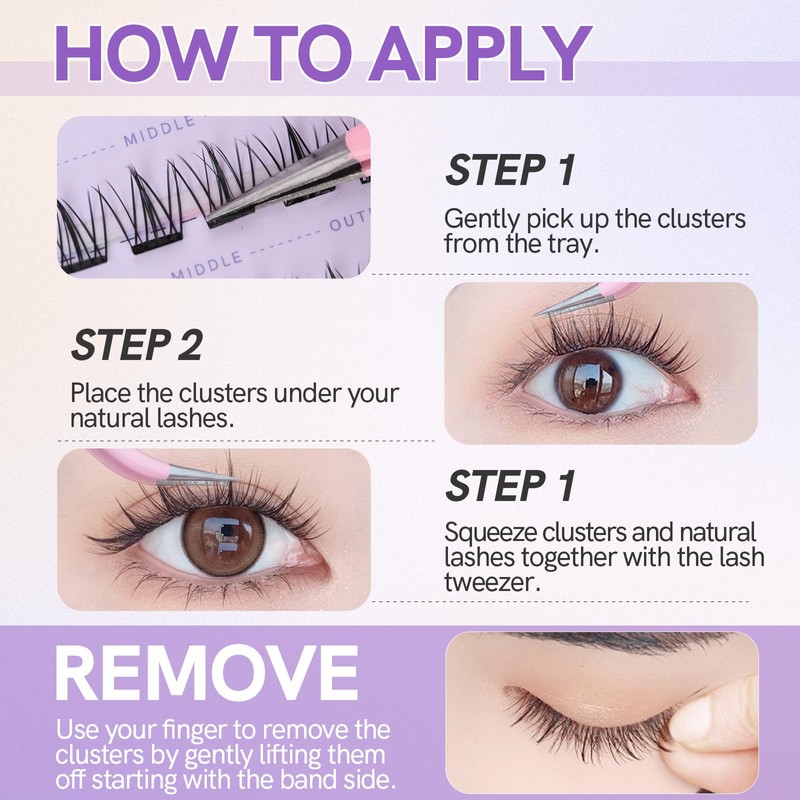 HOW TO APPLY

MIDDLE

OUT

MIDDLE

STEP 1

Gently pick up the clusters from the tray.

STEP 2

Place the clusters under your natural lashes.

STEP 1

Squeeze clusters and natural lashes together with the lash tweezer.

REMOVE

Use your finger to remove the clusters by gently lifting them off starting with the band side.