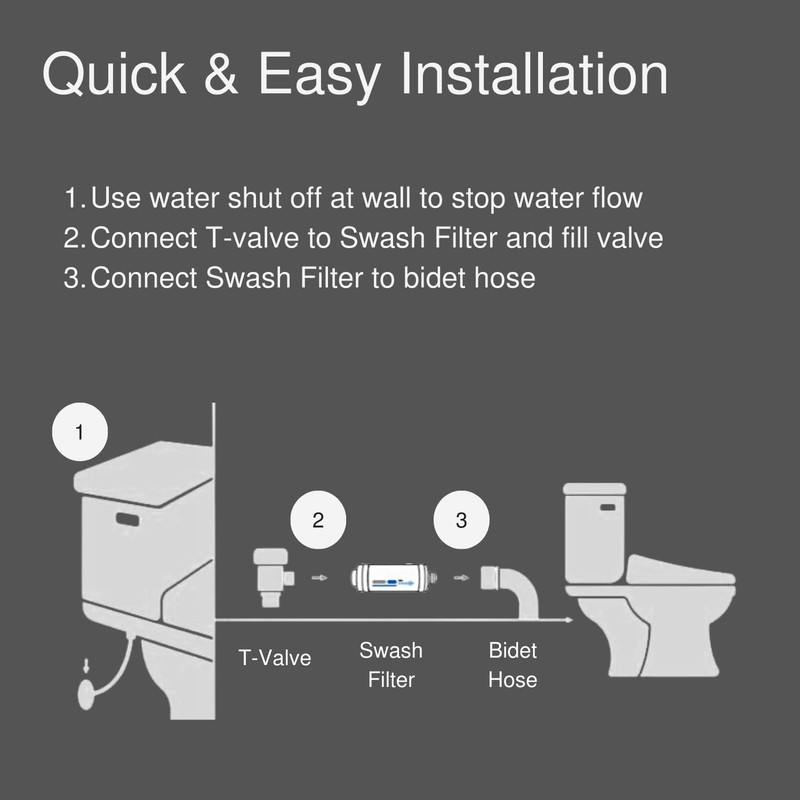 Quick & Easy Installation

1. Use water shut off at wall to stop water flow
2. Connect T-valve to Swash Filter and fill valve
3. Connect Swash Filter to bidet hose

1

2

3

T-Valve

Swash Filter

Bidet Hose