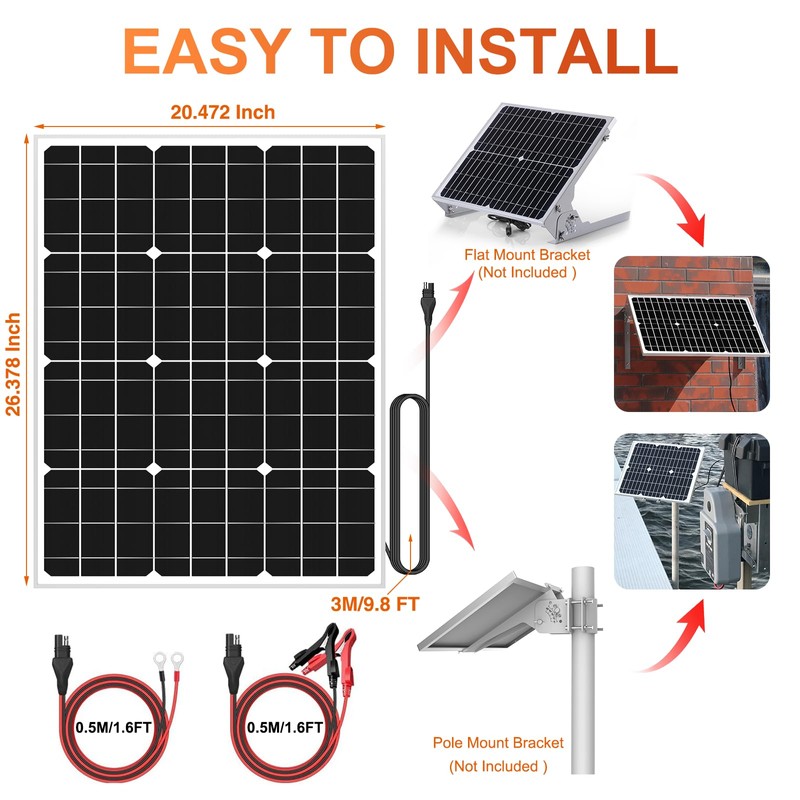 EASY TO INSTALL

20.472 Inch

26.378 Inch

Flat Mount Bracket
(Not Included )

3M/9.8 FT

0.5M/1.6FT

0.5M/1.6FT

Pole Mount Bracket
(Not Included )