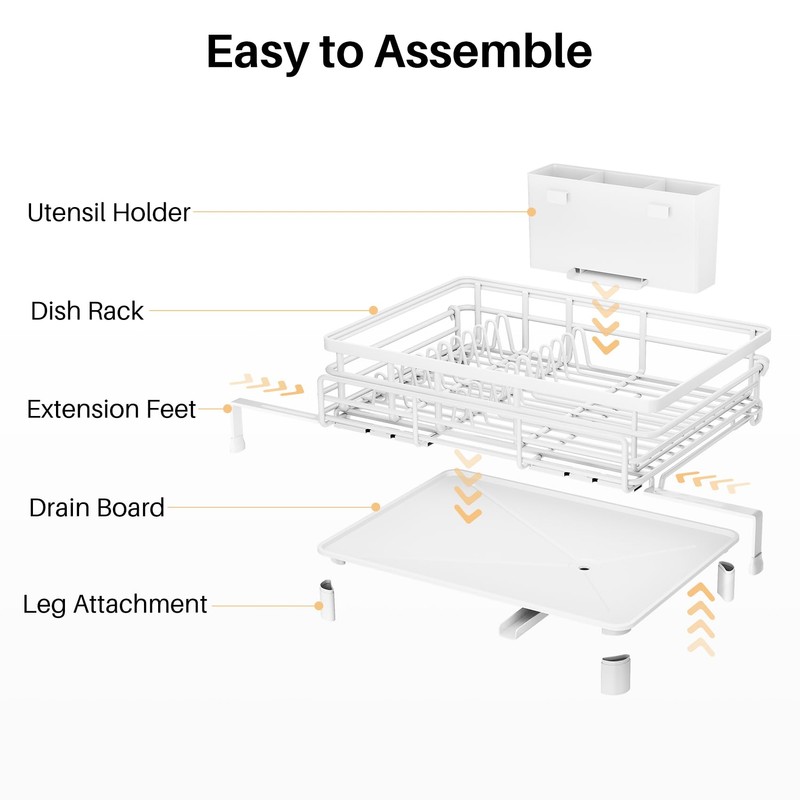 Easy to Assemble

Utensil Holder

Dish Rack

Extension Feet

Drain Board

Leg Attachment