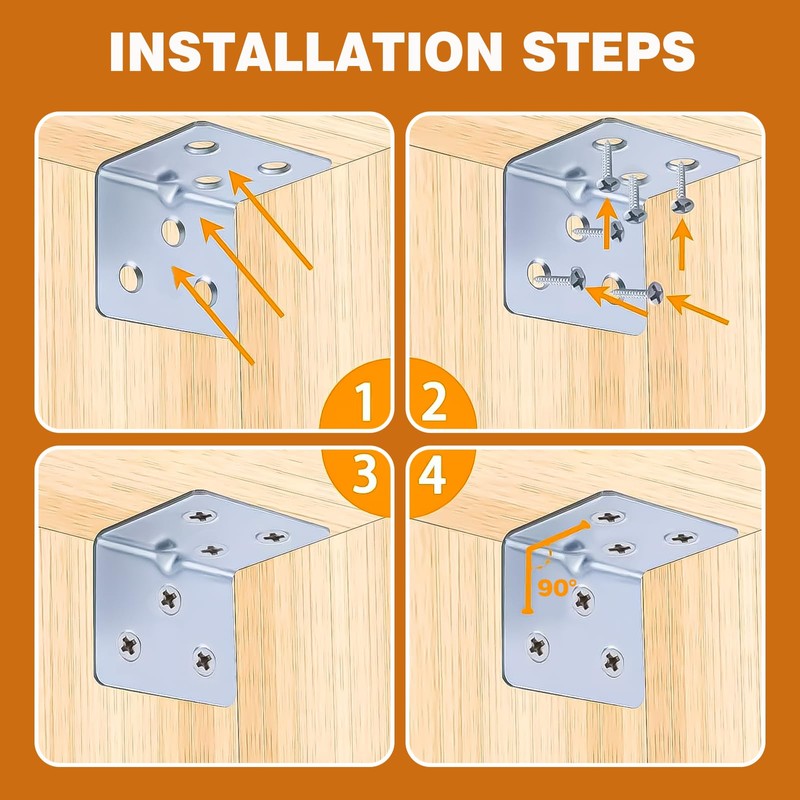 INSTALLATION STEPS

1

2

3

4

90°