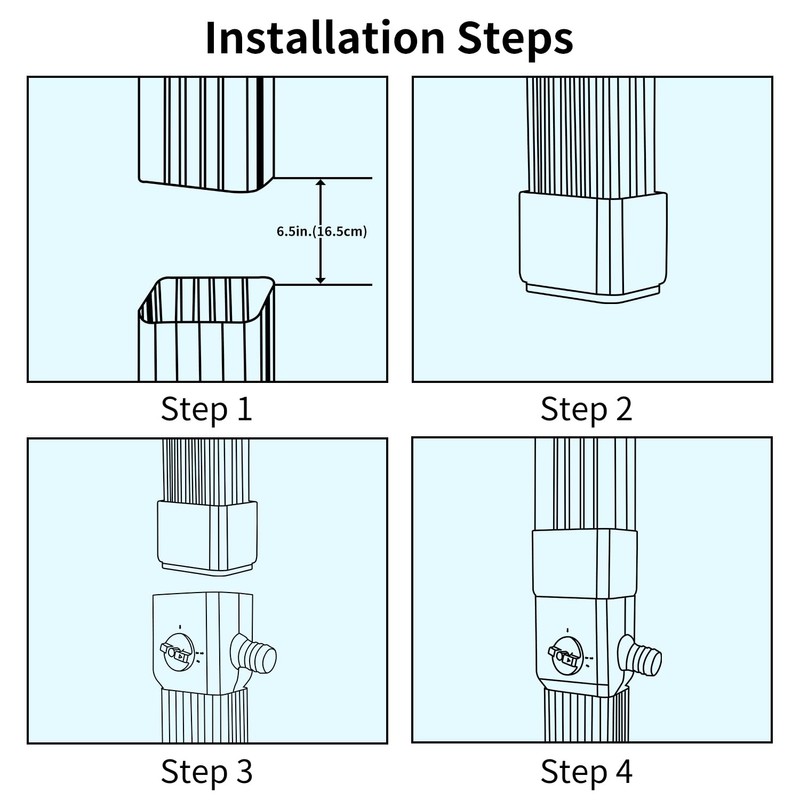 Installation Steps

6.5in.(16.5cm)

Step 1

Step 2

Step 3

Step 4