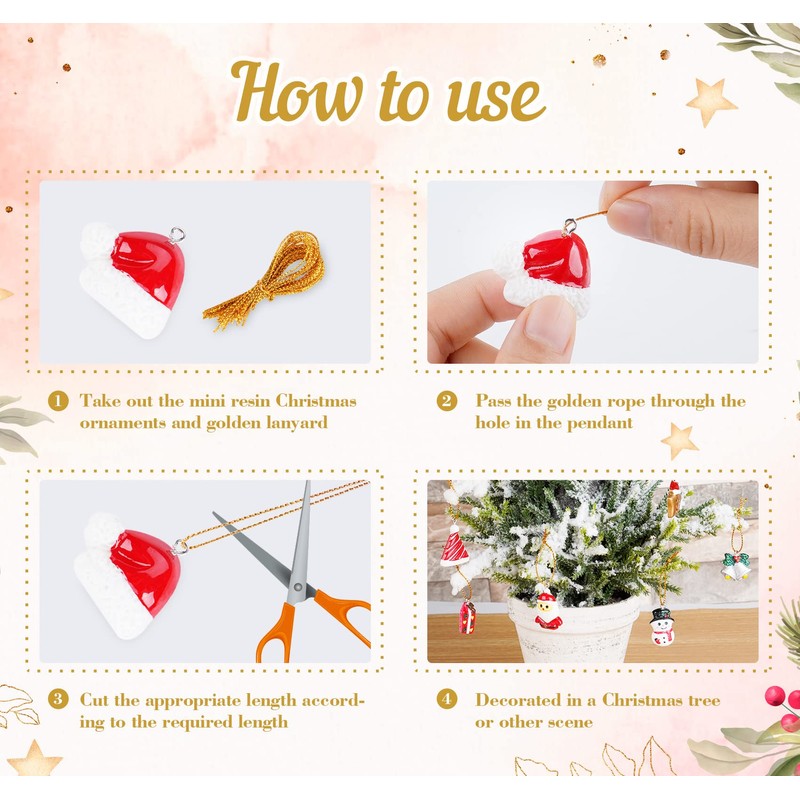 How to use

1 Take out the mini resin Christmas ornaments and golden lanyard

2 Pass the golden rope through the hole in the pendant

3 Cut the appropriate length according to the required length

4 Decorated in a Christmas tree or other scene