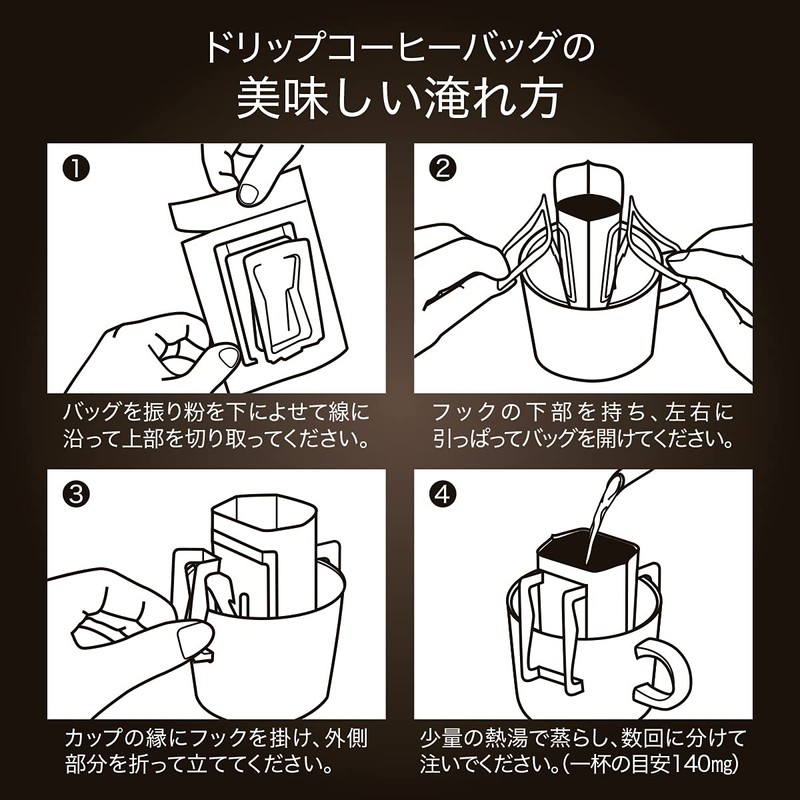 ドリップコーヒーバッグの
美味しい淹れ方

❶

バッグを振り粉を下によせて線に沿って上部を切り取ってください。

❷

フックの下部を持ち、左右に引っぱってバッグを開けてください。

❸

カップの縁にフックを掛け、外側部分を折って立ててください。

❹

少量の熱湯で蒸らし、数回に分けて注いでください。(一杯の目安140㎎)