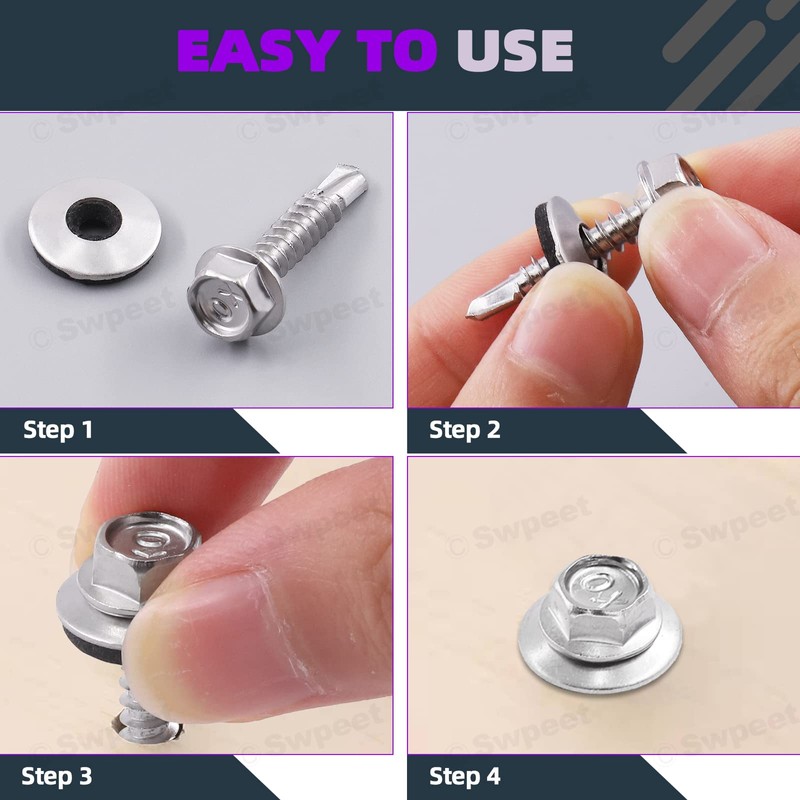 EASY TO USE

© Swpeet

Step 1

Step 2

Step 3

Step 4