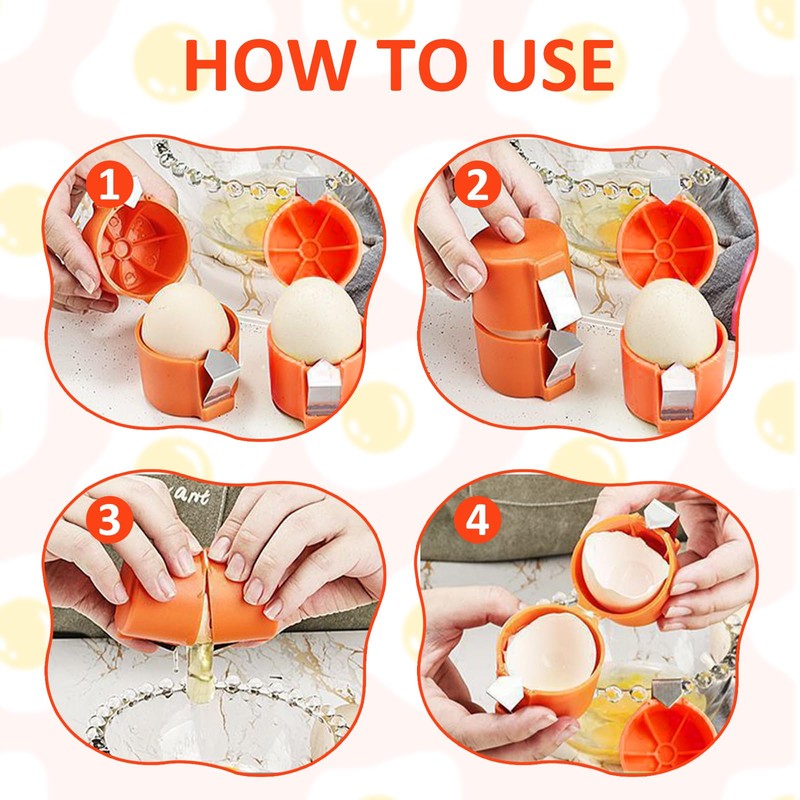 HOW TO USE

1

2

3

4