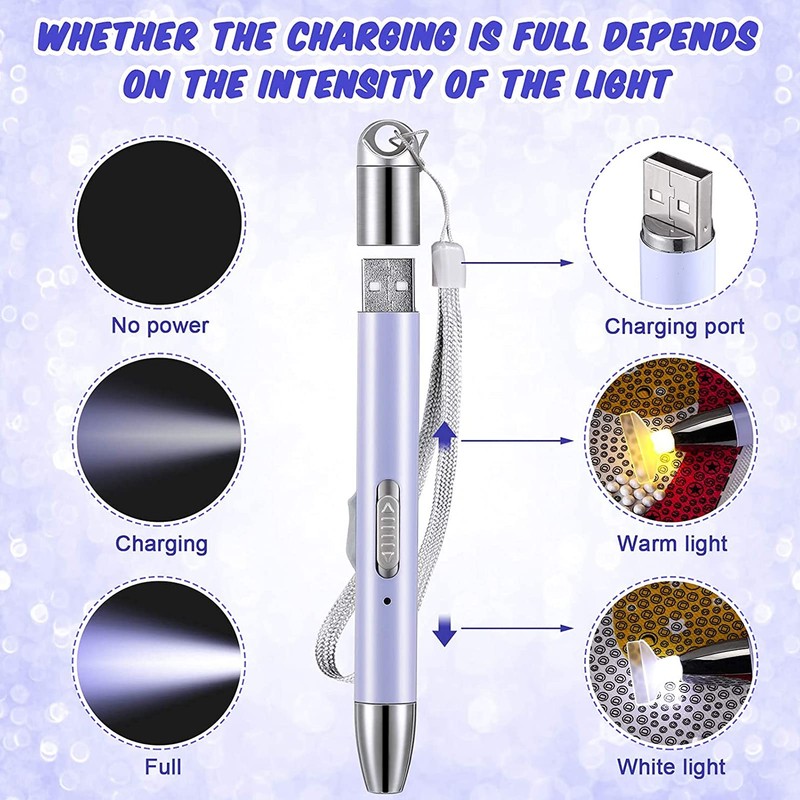 WHETHER THE CHARGING IS FULL DEPENDS ON THE INTENSITY OF THE LIGHT

No power

Charging

Full

Charging port

Warm light

White light