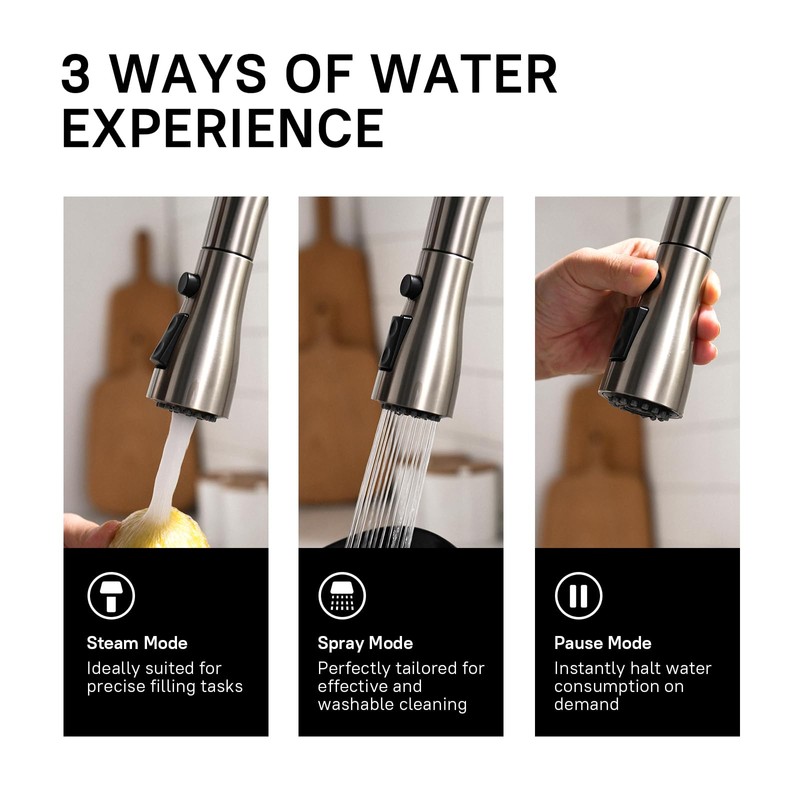 3 WAYS OF WATER EXPERIENCE

Steam Mode
Ideally suited for precise filling tasks

Spray Mode
Perfectly tailored for effective and washable cleaning

Pause Mode
Instantly halt water consumption on demand