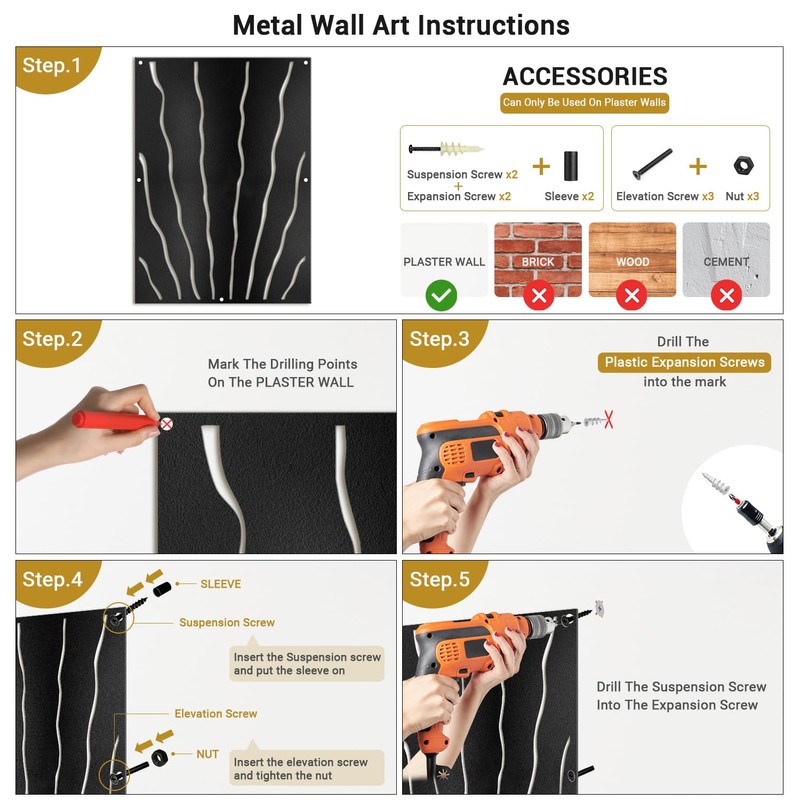 Metal Wall Art Instructions

Step.1

ACCESSORIES

Can Only Be Used On Plaster Walls

Suspension Screw x2
+
Expansion Screw x2

+

Sleeve x2

Elevation Screw x3

+

Nut x3

PLASTER WALL

BRICK

WOOD

CEMENT

Step.2

Mark The Drilling Points On The PLASTER WALL

Step.3

Drill The
Plastic Expansion Screws
into the mark

Step.4

SLEEVE

Suspension Screw

Insert the Suspension screw and put the sleeve on

Elevation Screw

NUT

Insert the elevation screw and tighten the nut

Step.5

Drill The Suspension Screw Into The Expansion Screw