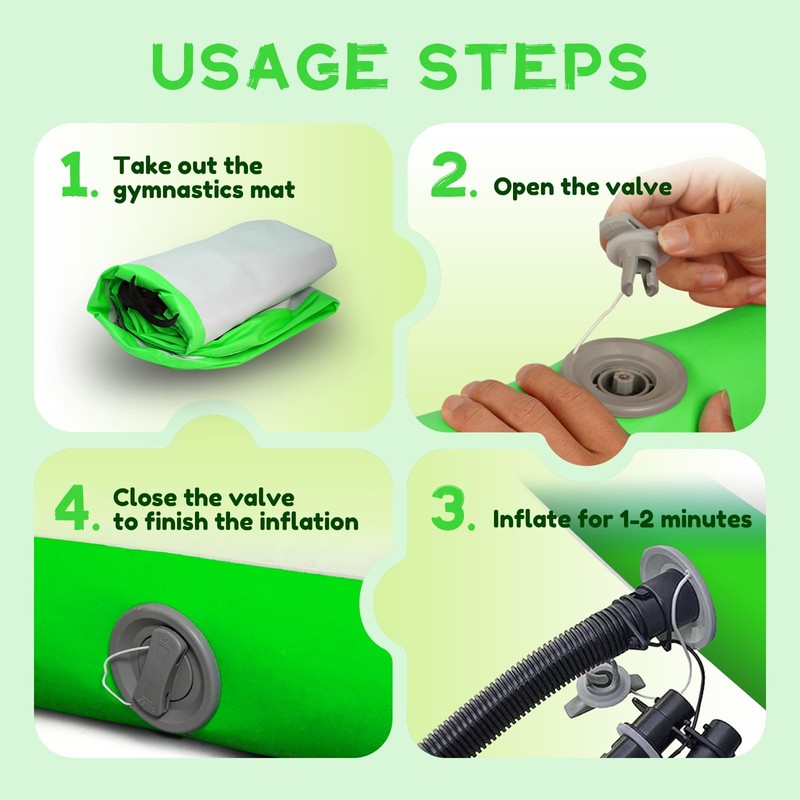 USAGE STEPS

1. Take out the gymnastics mat

2. Open the valve

4. Close the valve to finish the inflation

3. Inflate for 1-2 minutes