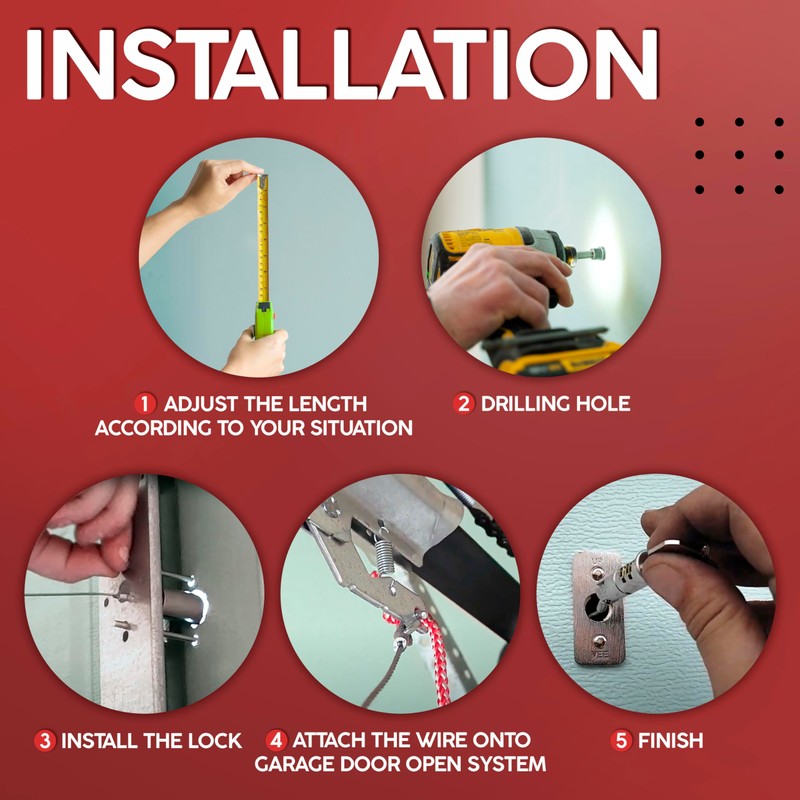 INSTALLATION

1 ADJUST THE LENGTH ACCORDING TO YOUR SITUATION

2 DRILLING HOLE

3 INSTALL THE LOCK

4 ATTACH THE WIRE ONTO GARAGE DOOR OPEN SYSTEM

5 FINISH