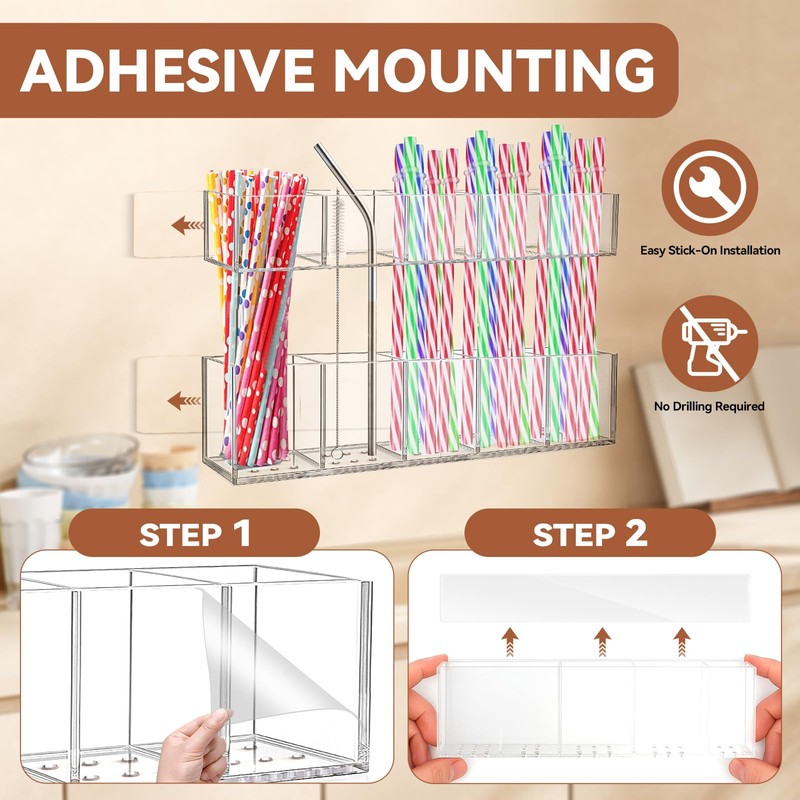 ADHESIVE MOUNTING

Easy Stick-On Installation

No Drilling Required

STEP 1

STEP 2