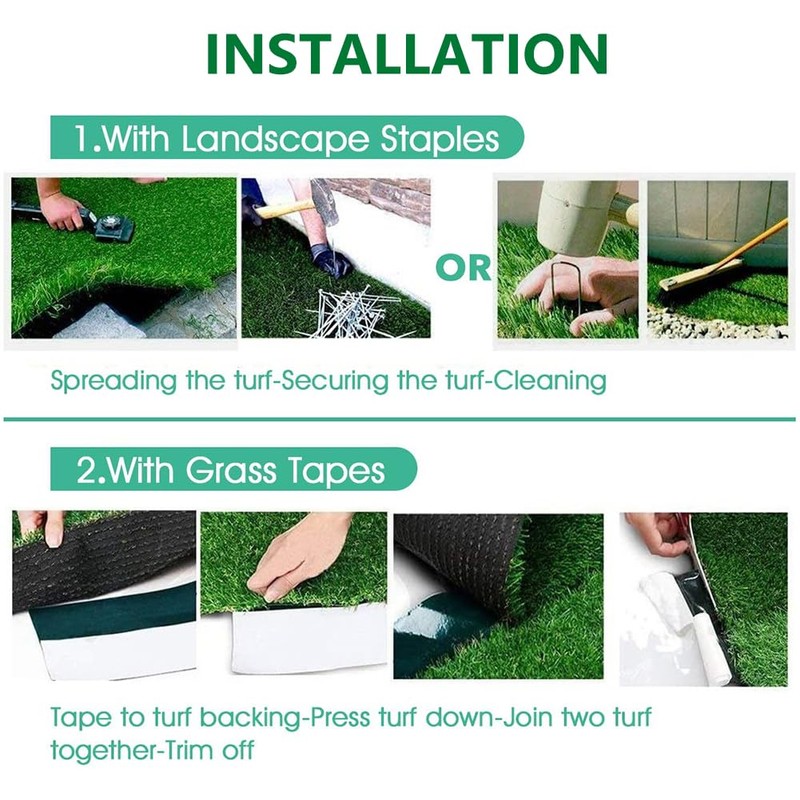 INSTALLATION

1.With Landscape Staples

OR

Spreading the turf-Securing the turf-Cleaning

2.With Grass Tapes

Tape to turf backing-Press turf down-Join two turf together-Trim off