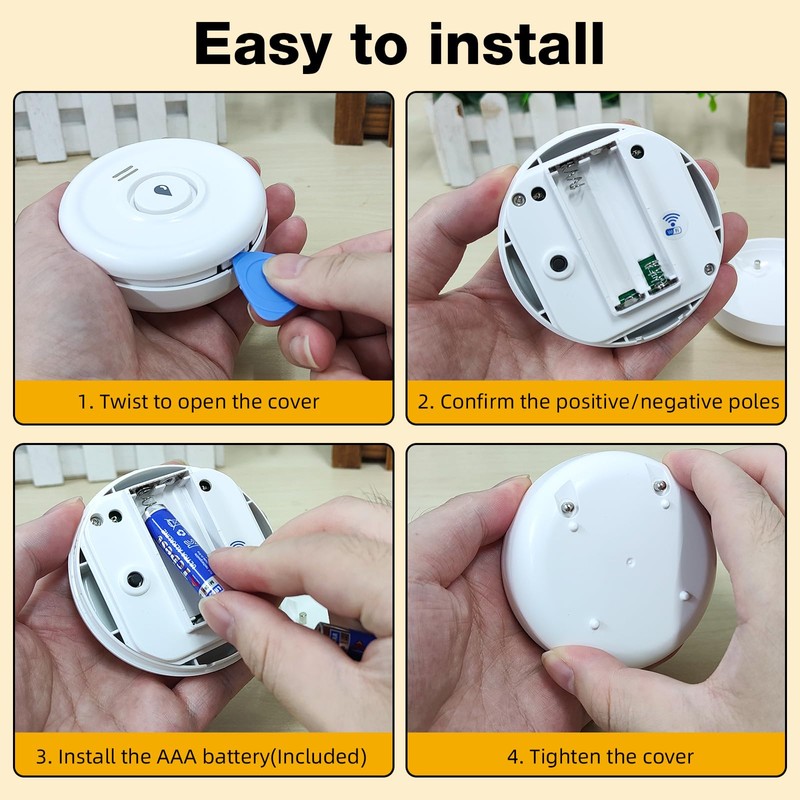 Easy to install

1. Twist to open the cover

2. Confirm the positive/negative poles

3. Install the AAA battery(Included)

4. Tighten the cover