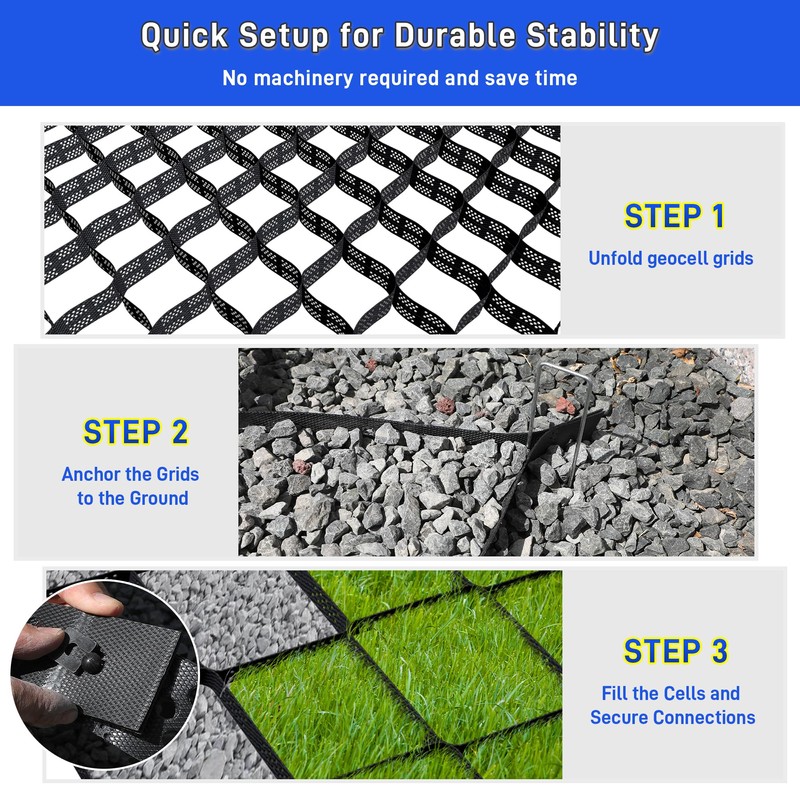 Quick Setup for Durable Stability

No machinery required and save time

STEP 1

Unfold geocell grids

STEP 2

Anchor the Grids to the Ground

STEP 3

Fill the Cells and Secure Connections