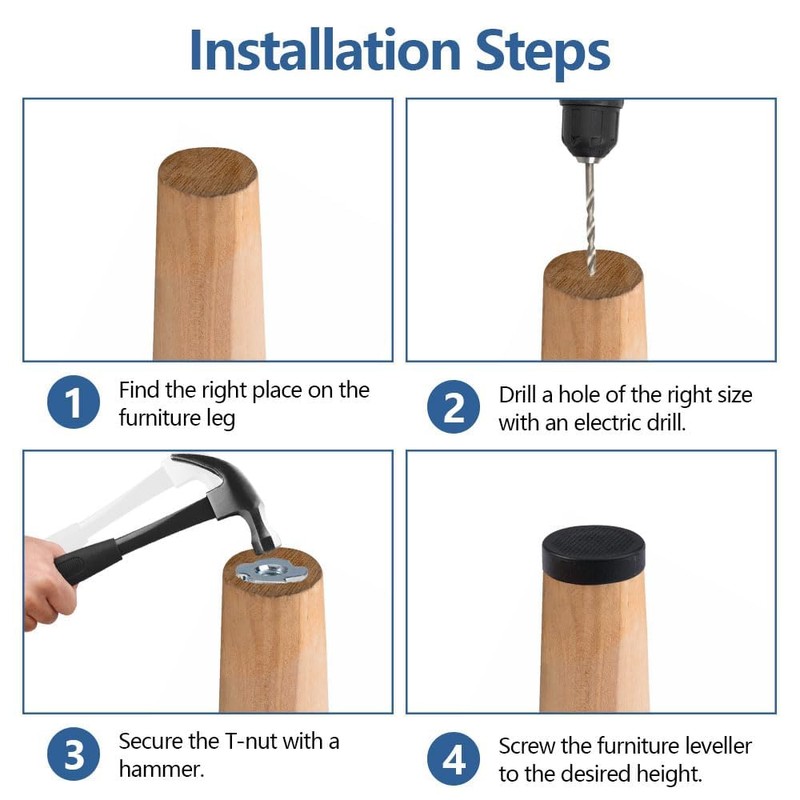 Installation Steps

1 Find the right place on the furniture leg

2 Drill a hole of the right size with an electric drill.

3 Secure the T-nut with a hammer.

4 Screw the furniture leveller to the desired height.