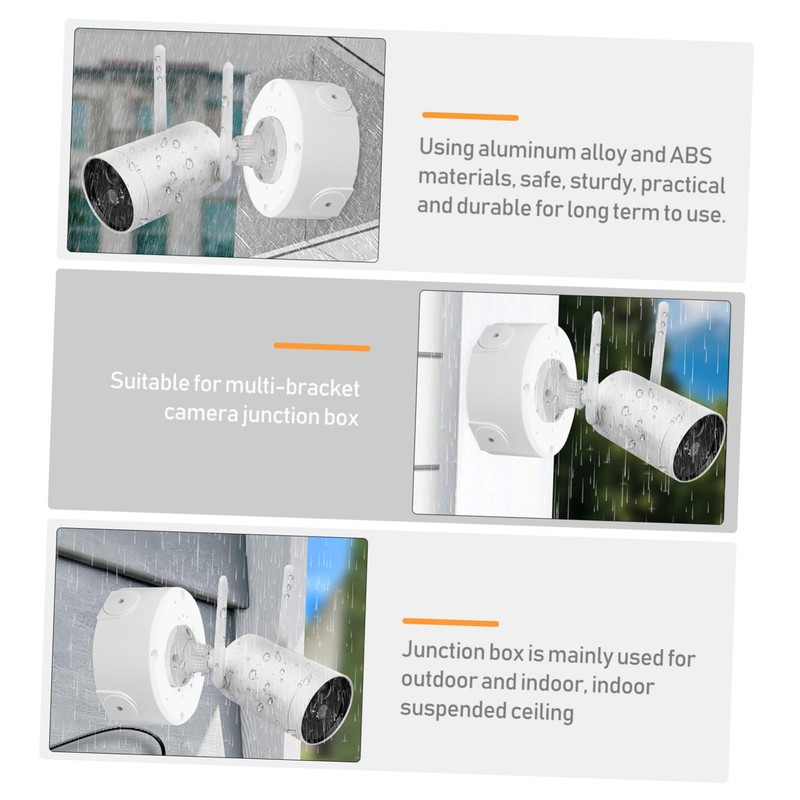 Using aluminum alloy and ABS materials, safe, sturdy, practical and durable for long term to use.

Suitable for multi-bracket camera junction box

Junction box is mainly used for outdoor and indoor, indoor suspended ceiling