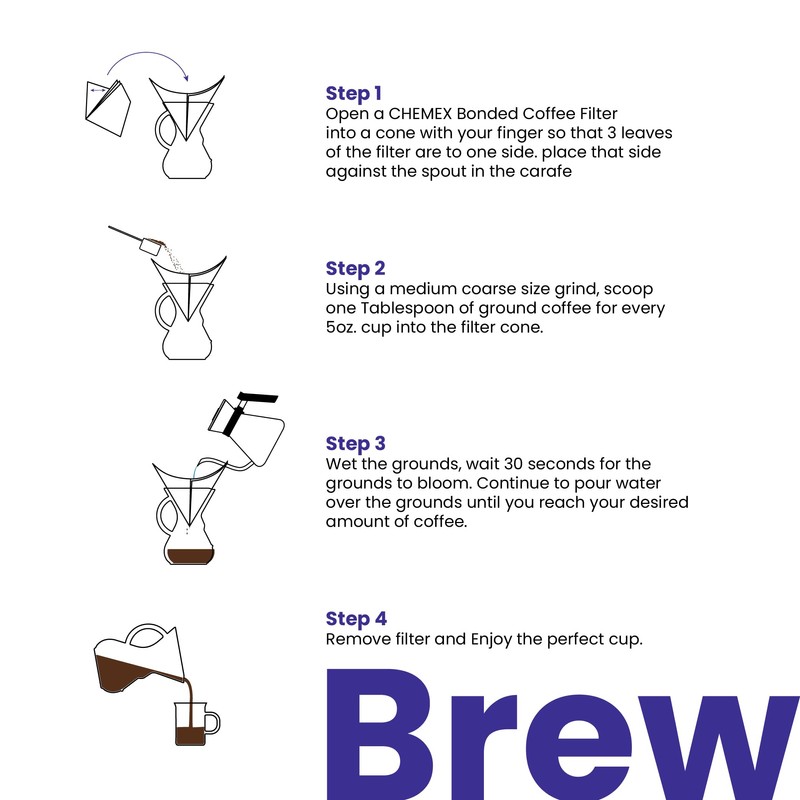 Step 1
Open a CHEMEX Bonded Coffee Filter into a cone with your finger so that 3 leaves of the filter are to one side. place that side against the spout in the carafe

Step 2
Using a medium coarse size grind, scoop one Tablespoon of ground coffee for every 5oz. cup into the filter cone.

Step 3
Wet the grounds, wait 30 seconds for the grounds to bloom. Continue to pour water over the grounds until you reach your desired amount of coffee.

Step 4
Remove filter and Enjoy the perfect cup.

Brew