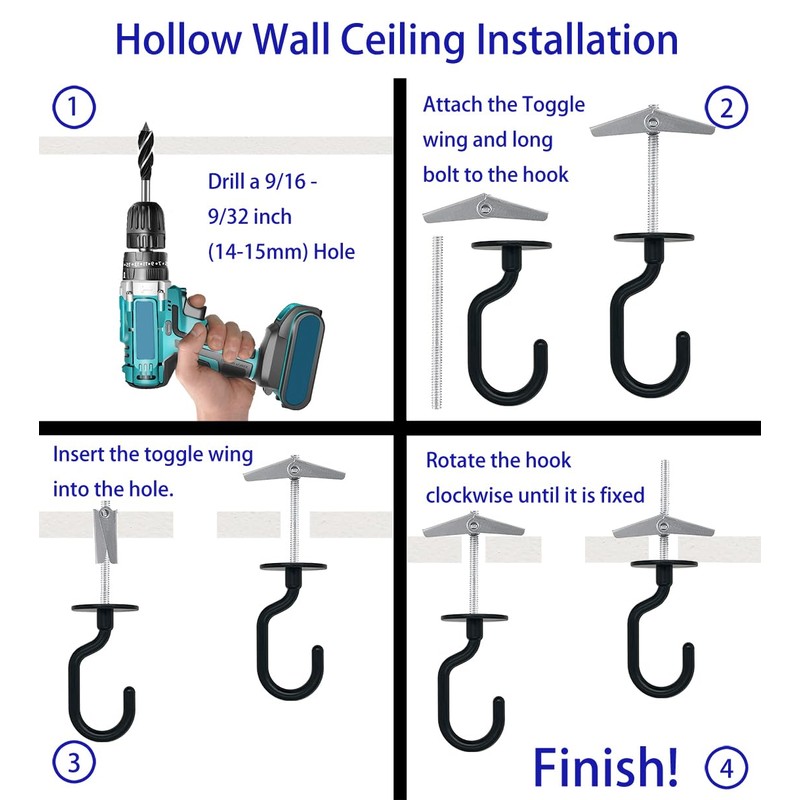 Hollow Wall Ceiling Installation

1

Drill a 9/16 - 9/32 inch (14-15mm) Hole

Attach the Toggle wing and long bolt to the hook

2

Insert the toggle wing into the hole.

3

Rotate the hook clockwise until it is fixed

Finish!

4