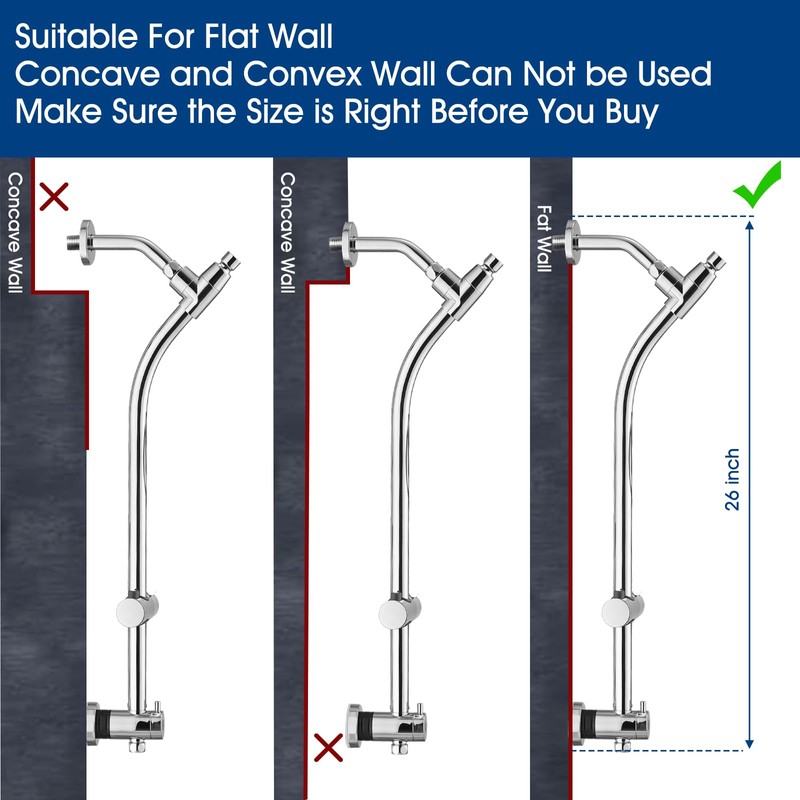 Suitable For Flat Wall
Concave and Convex Wall Can Not be Used
Make Sure the Size is Right Before You Buy

Concave Wall

Concave Wall

Fat Wall

26 inch