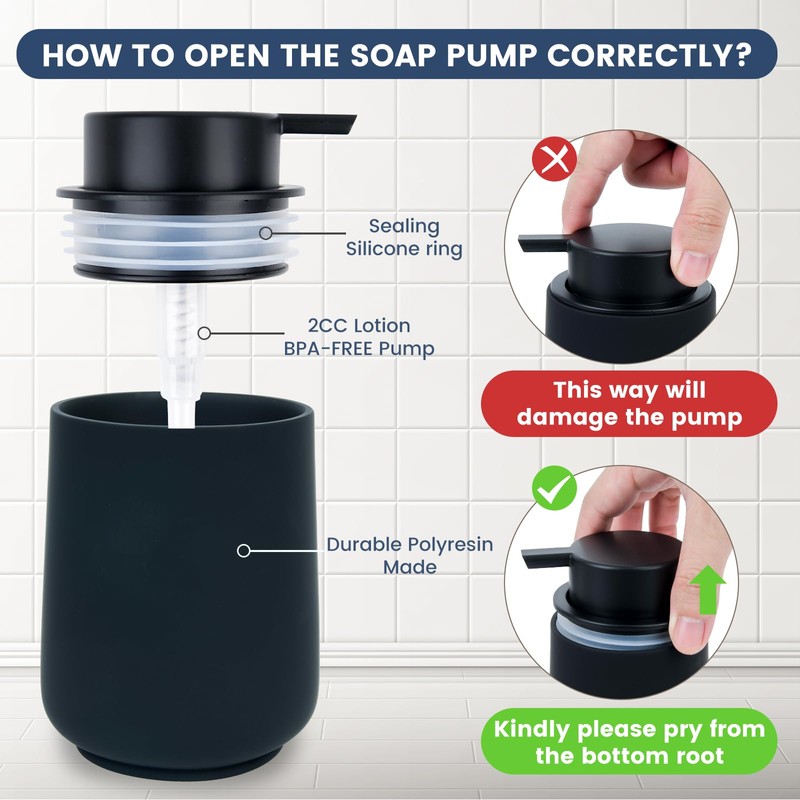 HOW TO OPEN THE SOAP PUMP CORRECTLY?

Sealing Silicone ring

2CC Lotion BPA-FREE Pump

Durable Polyresin Made

This way will damage the pump

Kindly please pry from the bottom root