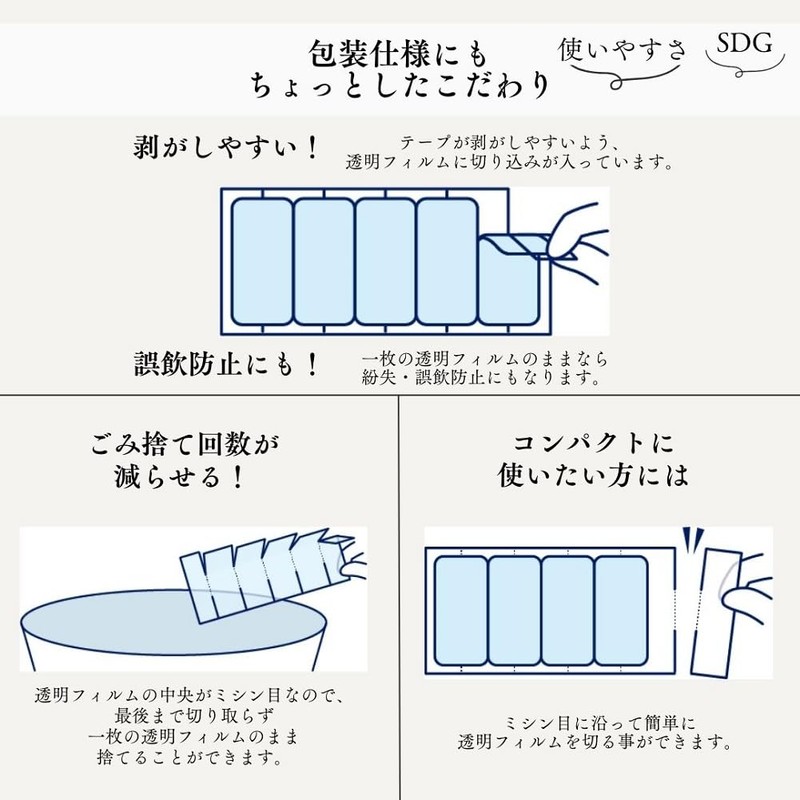 包装仕様にも
ちょっとしたこだわり

使いやすさ

SDG

剥がしやすい！

テープが剥がしやすいよう、
透明フィルムに切り込みが入っています。

誤飲防止にも！

一枚の透明フィルムのままなら
紛失・誤飲防止にもなります。

ごみ捨て回数が
減らせる！

透明フィルムの中央がミシン目なので、
最後まで切り取らず
一枚の透明フィルムのまま
捨てることができます。

コンパクトに
使いたい方には

ミシン目に沿って簡単に
透明フィルムを切る事ができます。