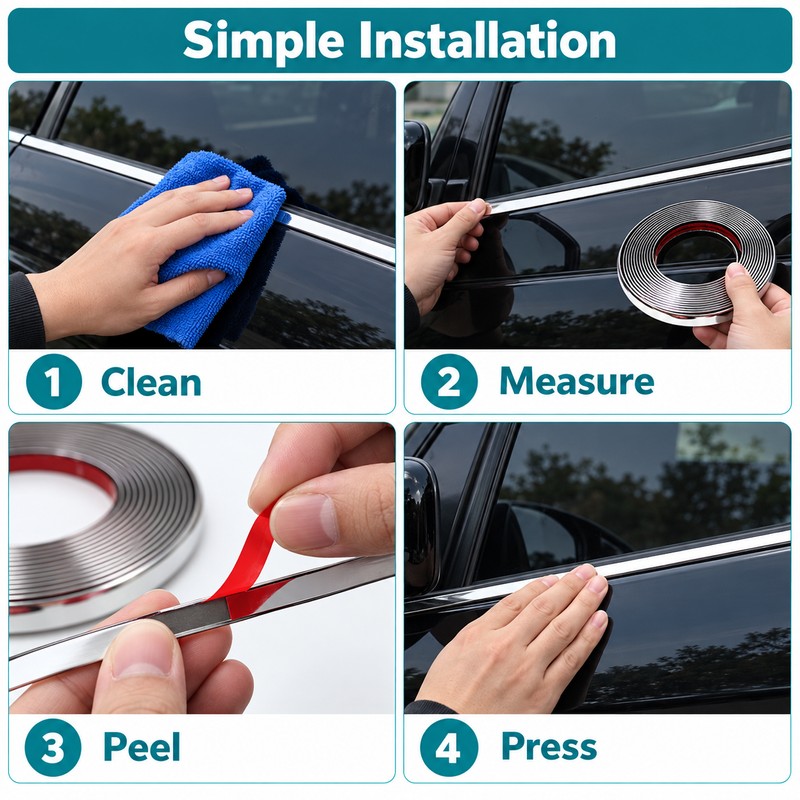 Simple Installation

1 Clean

2 Measure

3 Peel

4 Press