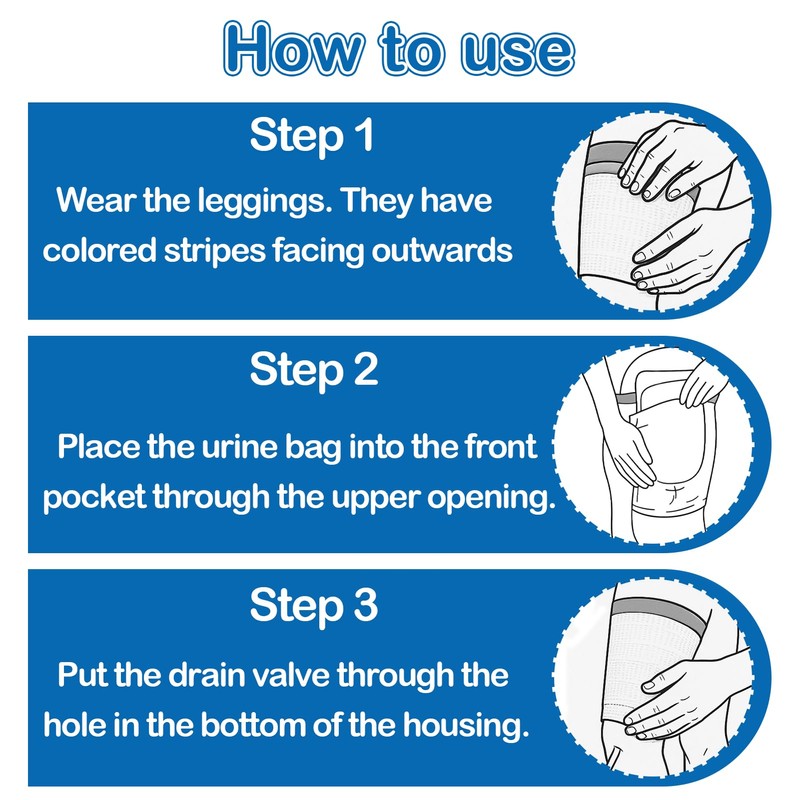 How to use

Step 1

Wear the leggings. They have colored stripes facing outwards

Step 2

Place the urine bag into the front pocket through the upper opening.

Step 3

Put the drain valve through the hole in the bottom of the housing.