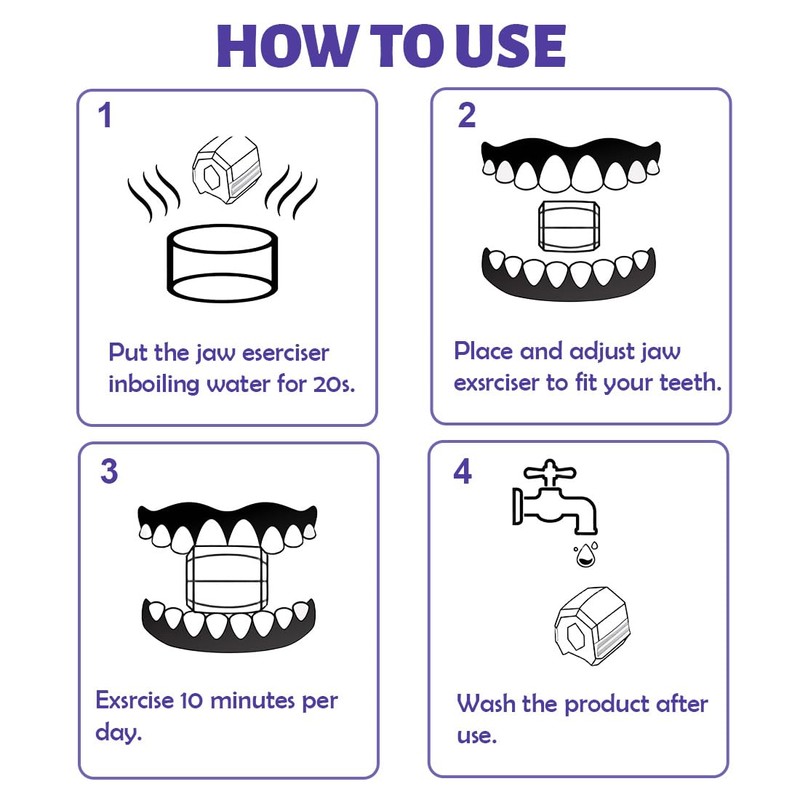 HOW TO USE

1

Put the jaw eserciser inboiling water for 20s.

2

Place and adjust jaw exsrciser to fit your teeth.

3

Exsrcise 10 minutes per day.

4

Wash the product after use.