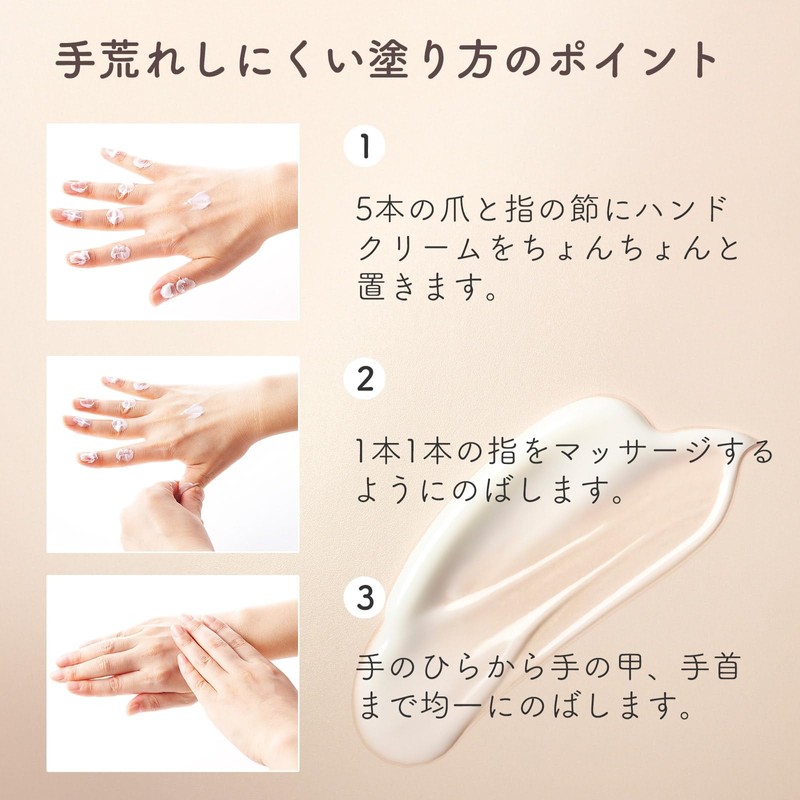 手荒れしにくい塗り方のポイント

1

5本の爪と指の節にハンドクリームをちょんちょんと置きます。

2

1本1本の指をマッサージするようにのばします。

3

手のひらから手の甲、手首まで均一にのばします。