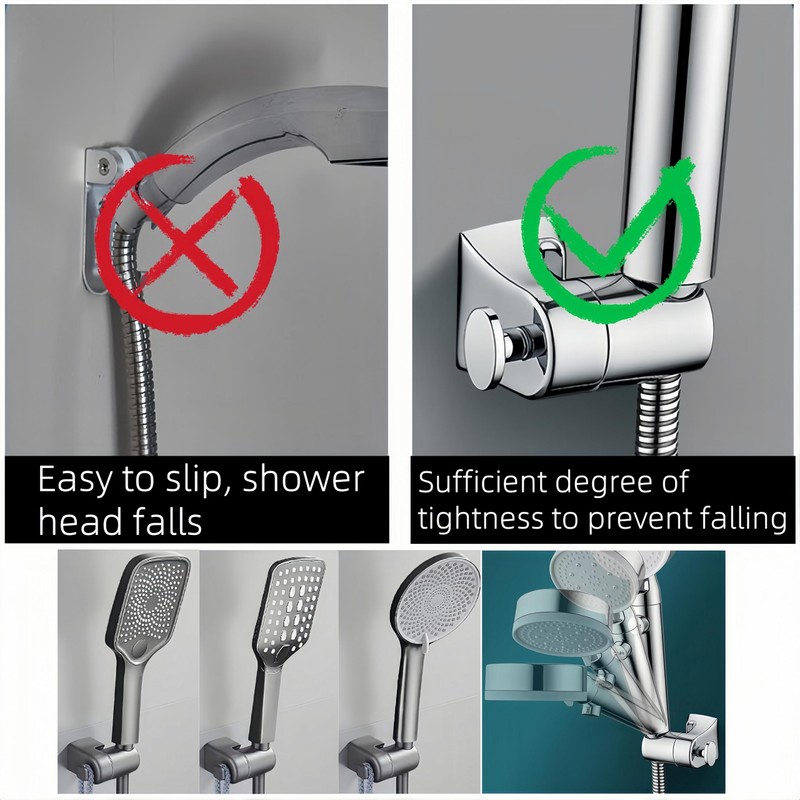 Easy to slip, shower head falls

Sufficient degree of tightness to prevent falling