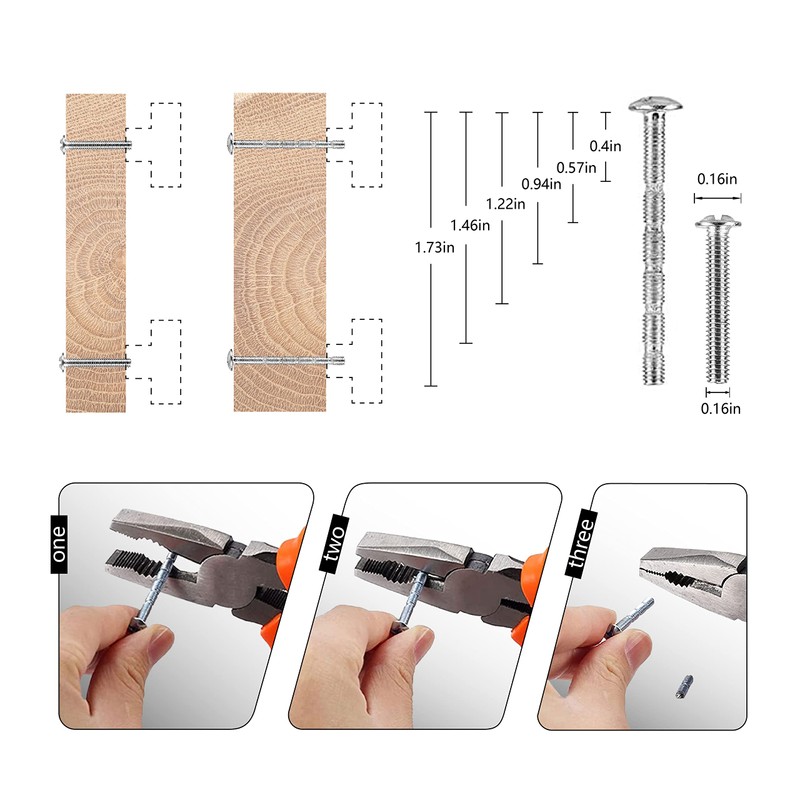 1.73in
1.46in
1.22in
0.94in
0.57in
0.4in
0.16in
0.16in

one
two
three