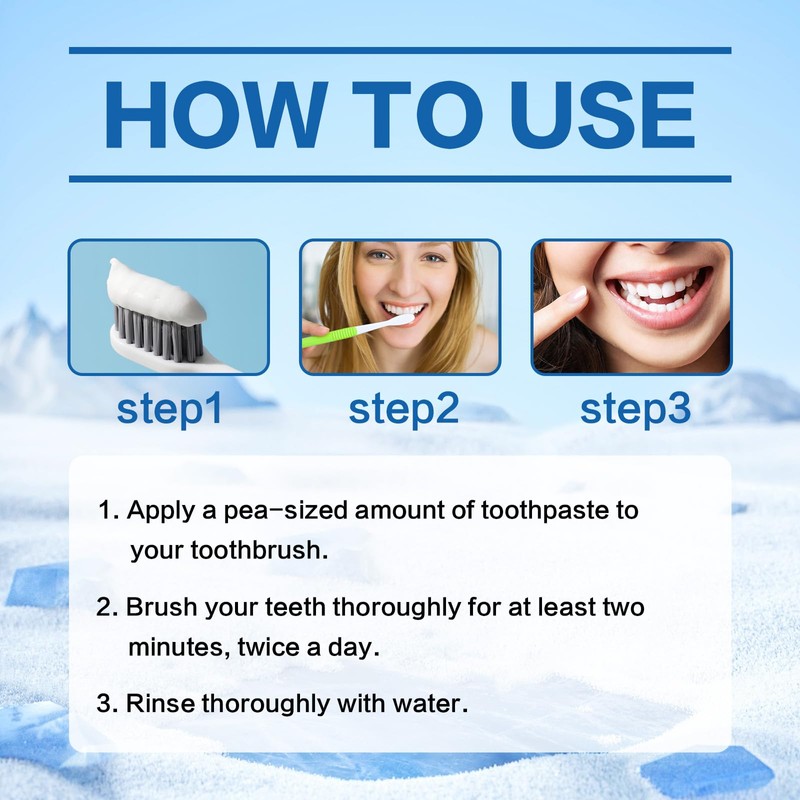 HOW TO USE

step1

step2

step3

1. Apply a pea-sized amount of toothpaste to your toothbrush.

2. Brush your teeth thoroughly for at least two minutes, twice a day.

3. Rinse thoroughly with water.