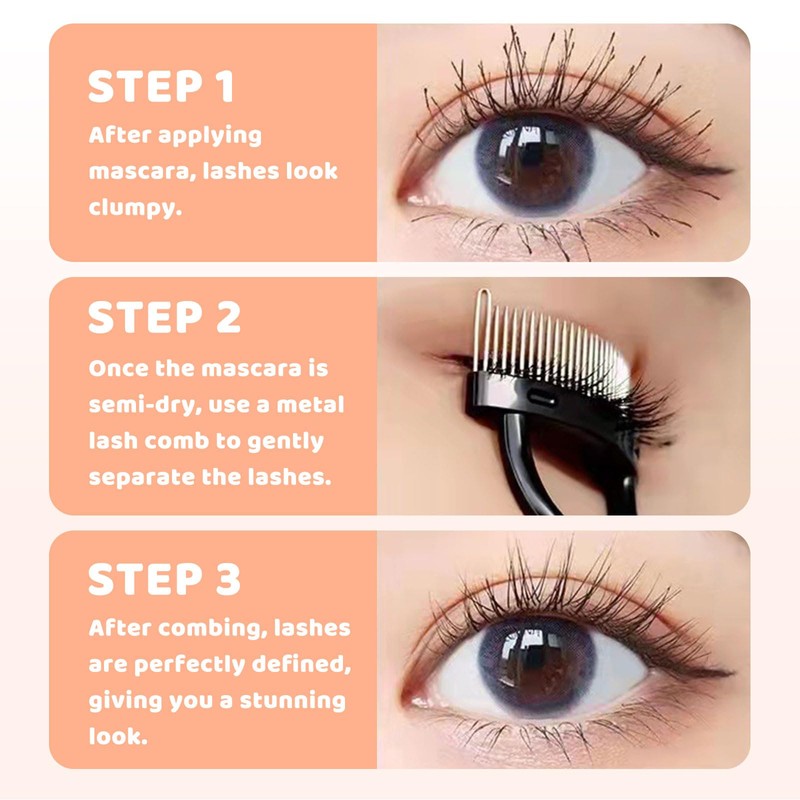 STEP 1
After applying mascara, lashes look clumpy.

STEP 2
Once the mascara is semi-dry, use a metal lash comb to gently separate the lashes.

STEP 3
After combing, lashes are perfectly defined, giving you a stunning look.