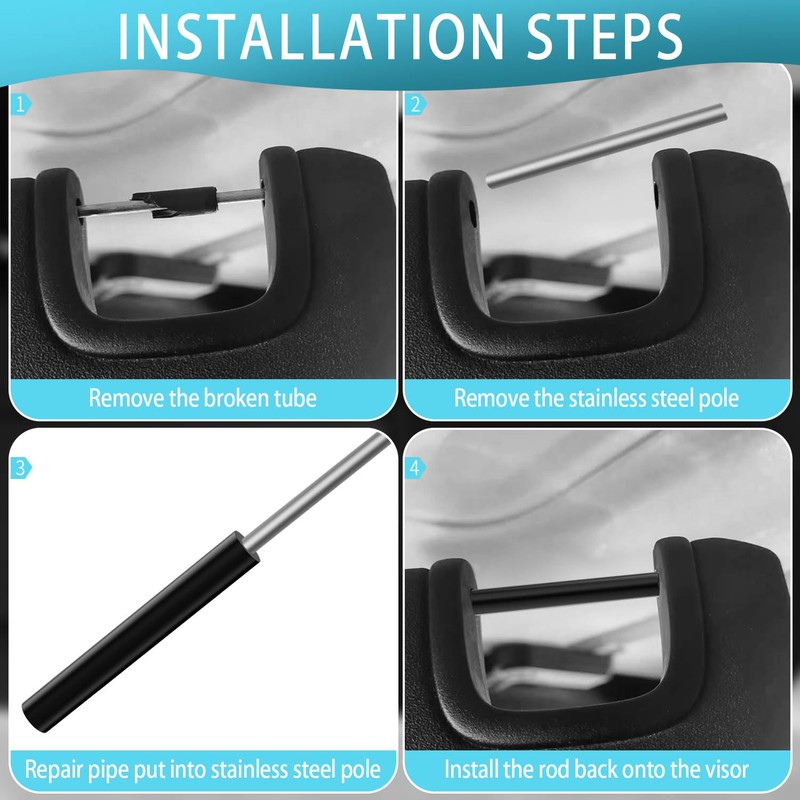 INSTALLATION STEPS

1

Remove the broken tube

2

Remove the stainless steel pole

3

Repair pipe put into stainless steel pole

4

Install the rod back onto the visor