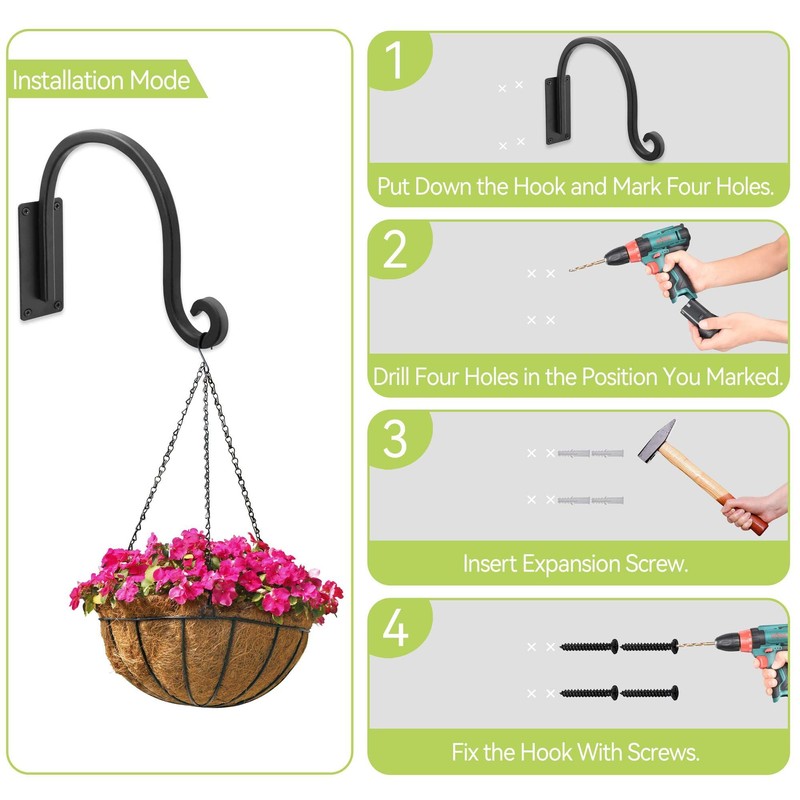 Installation Mode

1

Put Down the Hook and Mark Four Holes.

2

Drill Four Holes in the Position You Marked.

3

Insert Expansion Screw.

4

Fix the Hook With Screws.