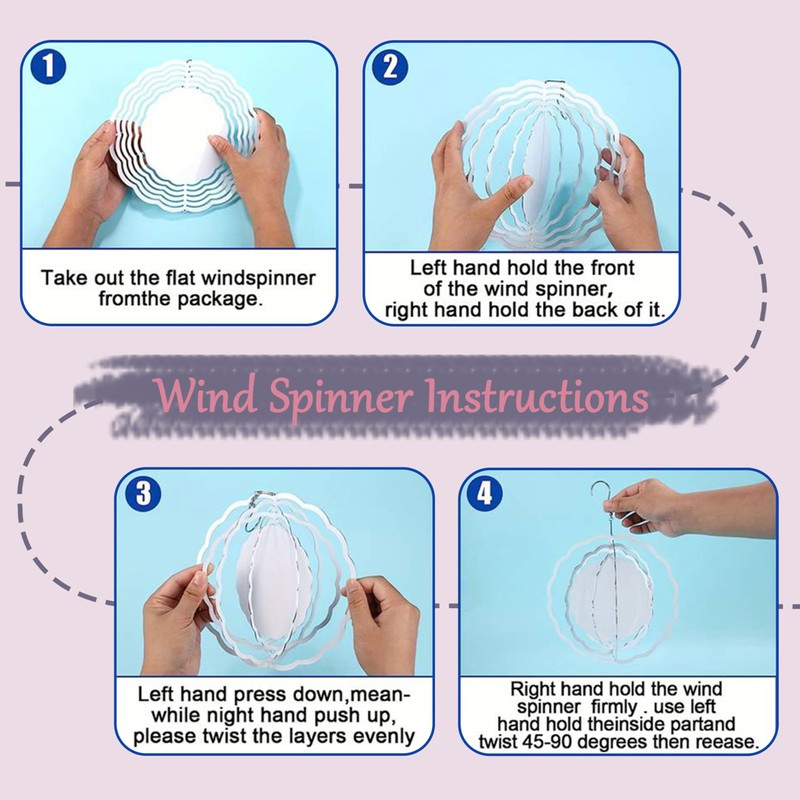 1

Take out the flat windspinner fromthe package.

2

Left hand hold the front of the wind spinner, right hand hold the back of it.

Wind Spinner Instructions

3

Left hand press down,meanwhile night hand push up, please twist the layers evenly

4

Right hand hold the wind spinner firmly . use left hand hold theinside partand twist 45-90 degrees then reease.