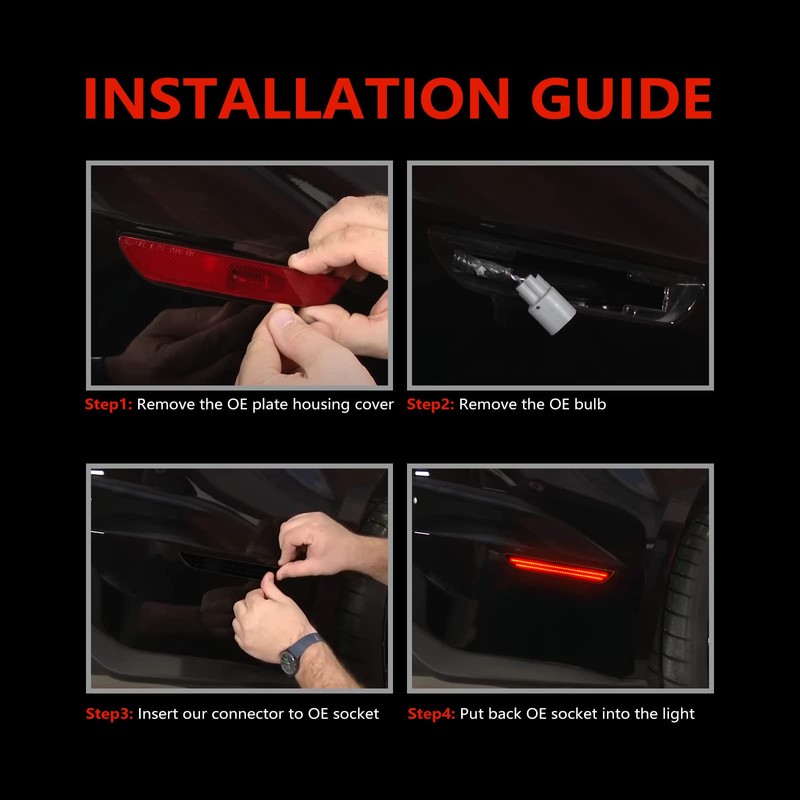 INSTALLATION GUIDE

Step1: Remove the OE plate housing cover

Step2: Remove the OE bulb

Step3: Insert our connector to OE socket

Step4: Put back OE socket into the light