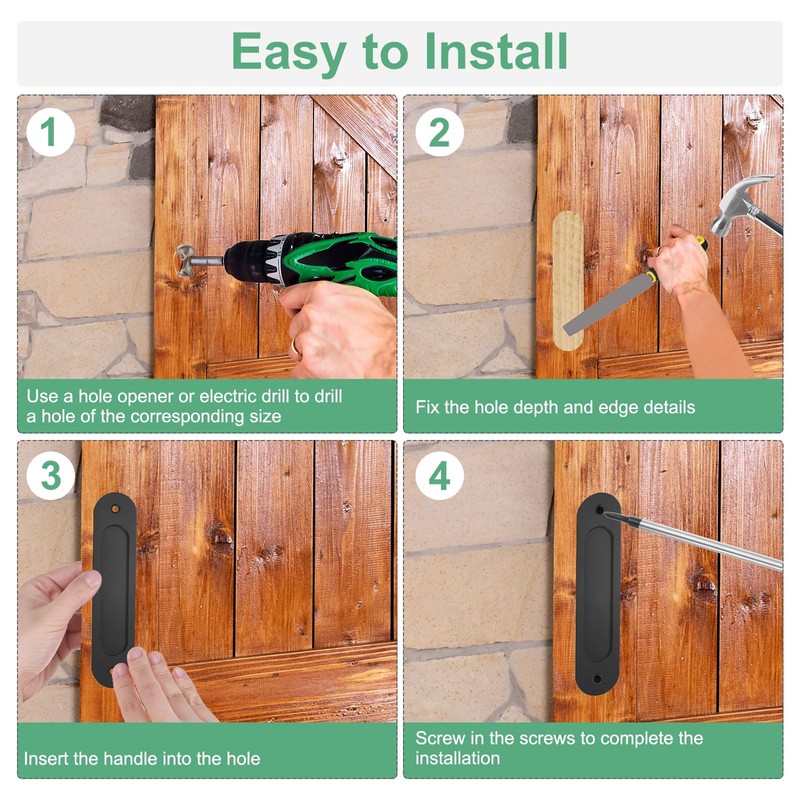 Easy to Install

1

Use a hole opener or electric drill to drill a hole of the corresponding size

2

Fix the hole depth and edge details

3

Insert the handle into the hole

4

Screw in the screws to complete the installation