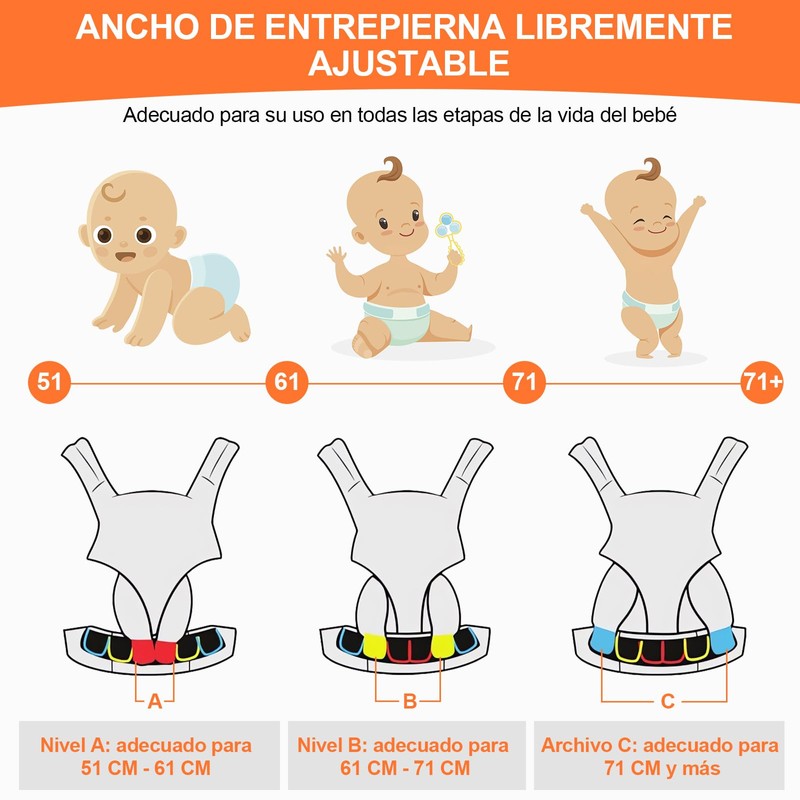 ANCHO DE ENTREPIERNA LIBREMENTE AJUSTABLE

Adecuado para su uso en todas las etapas de la vida del bebé

51

61

71

71+

A

B

C

Nivel A: adecuado para 51 CM - 61 CM

Nivel B: adecuado para 61 CM - 71 CM

Archivo C: adecuado para 71 CM y más